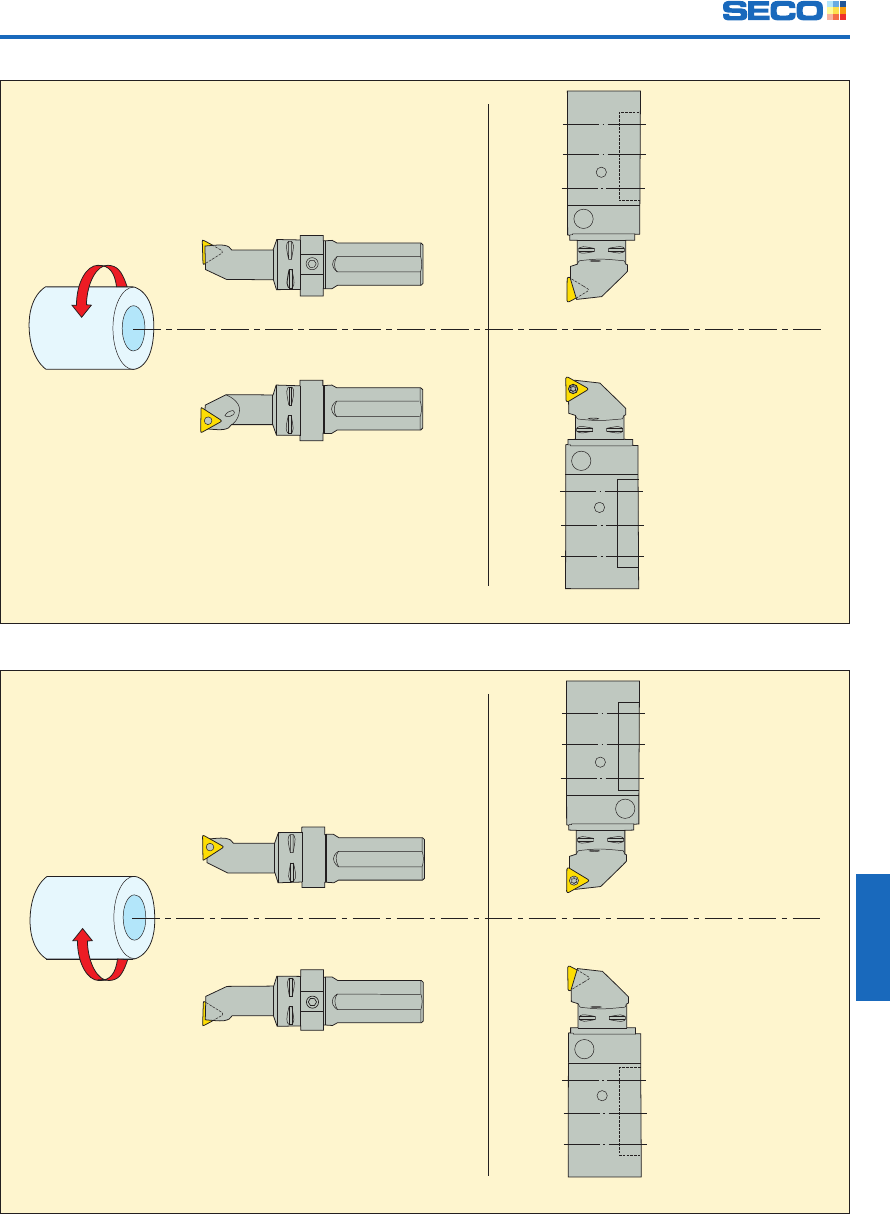 SECO