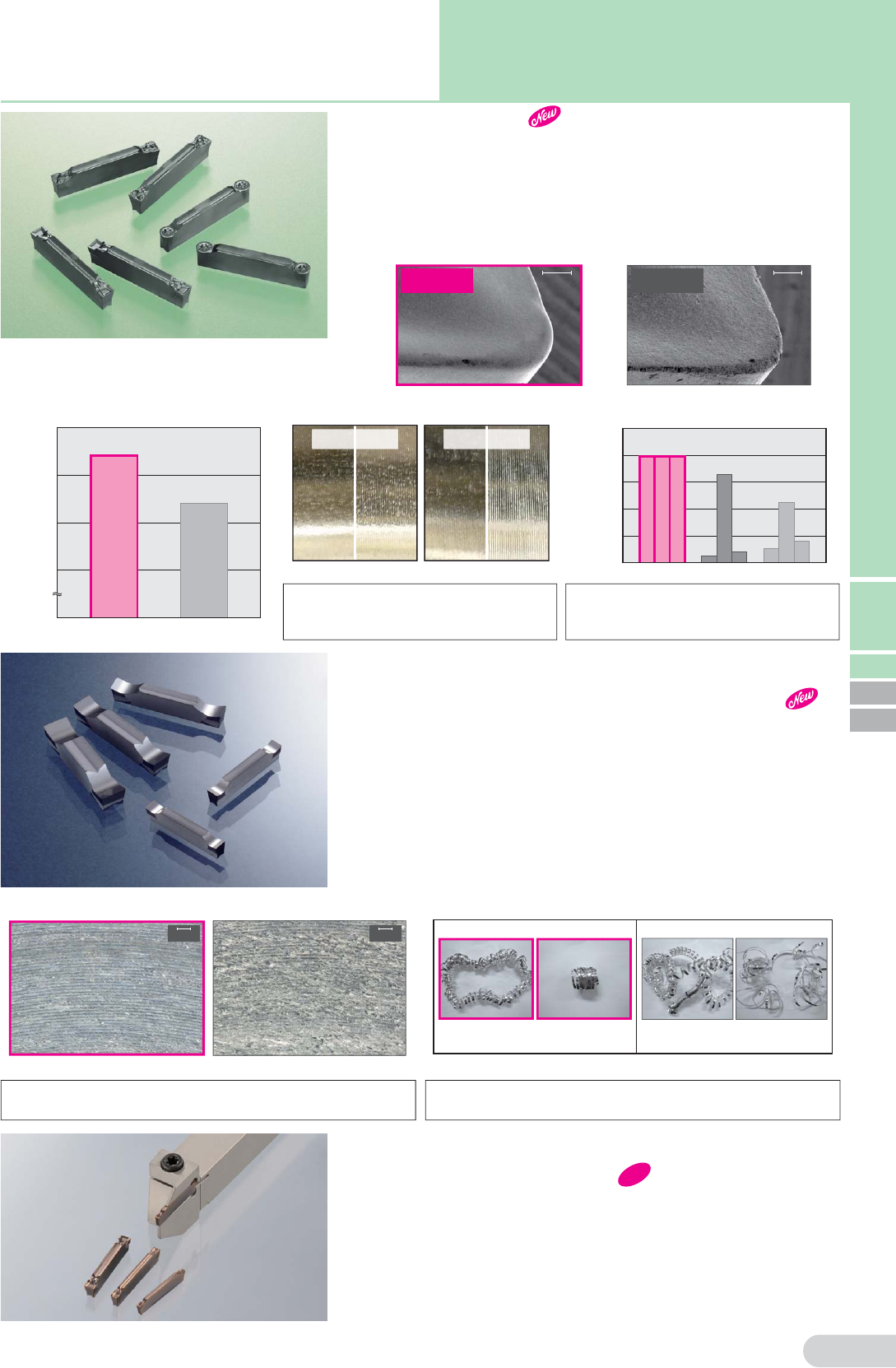 New

New