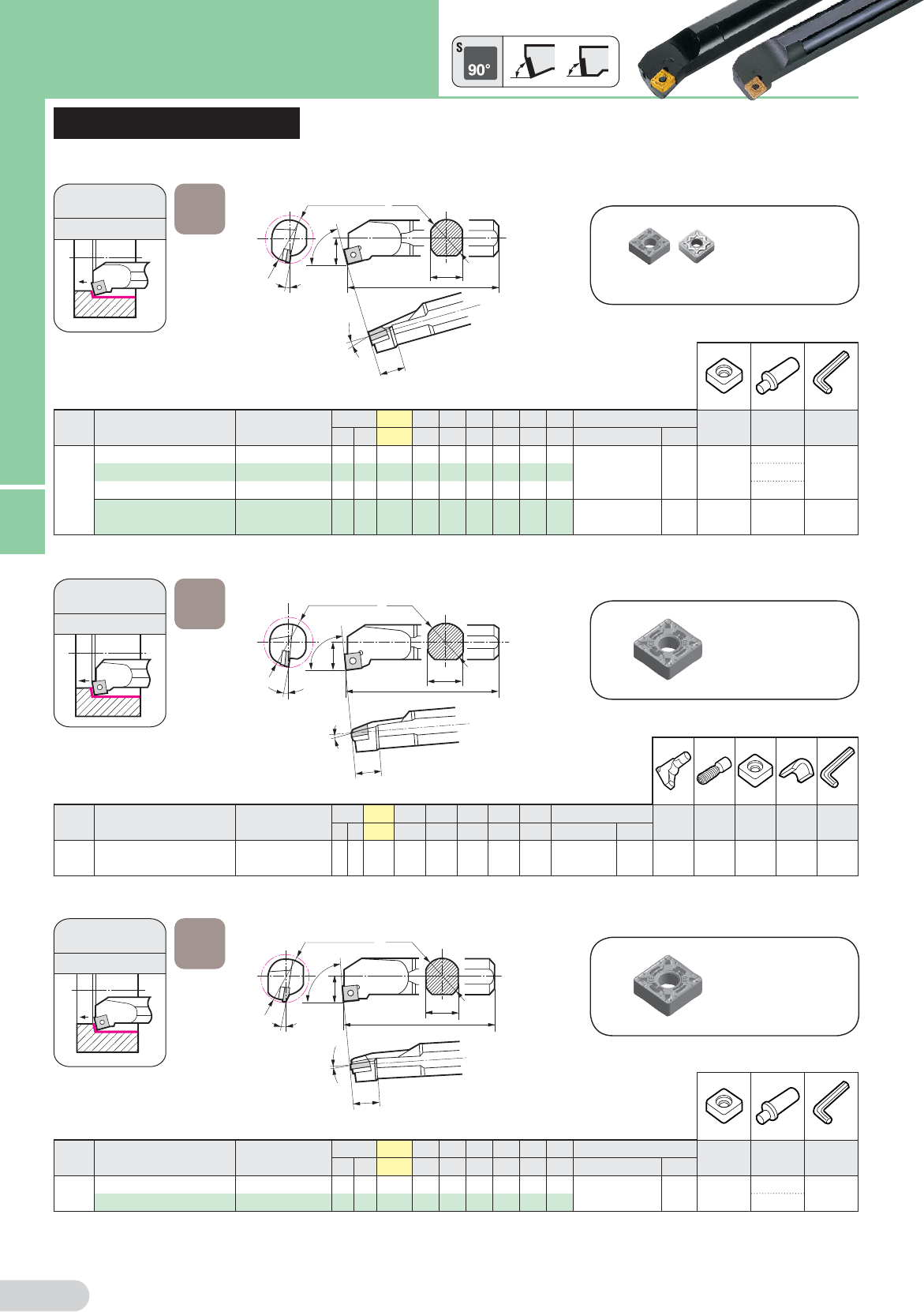 S
90°