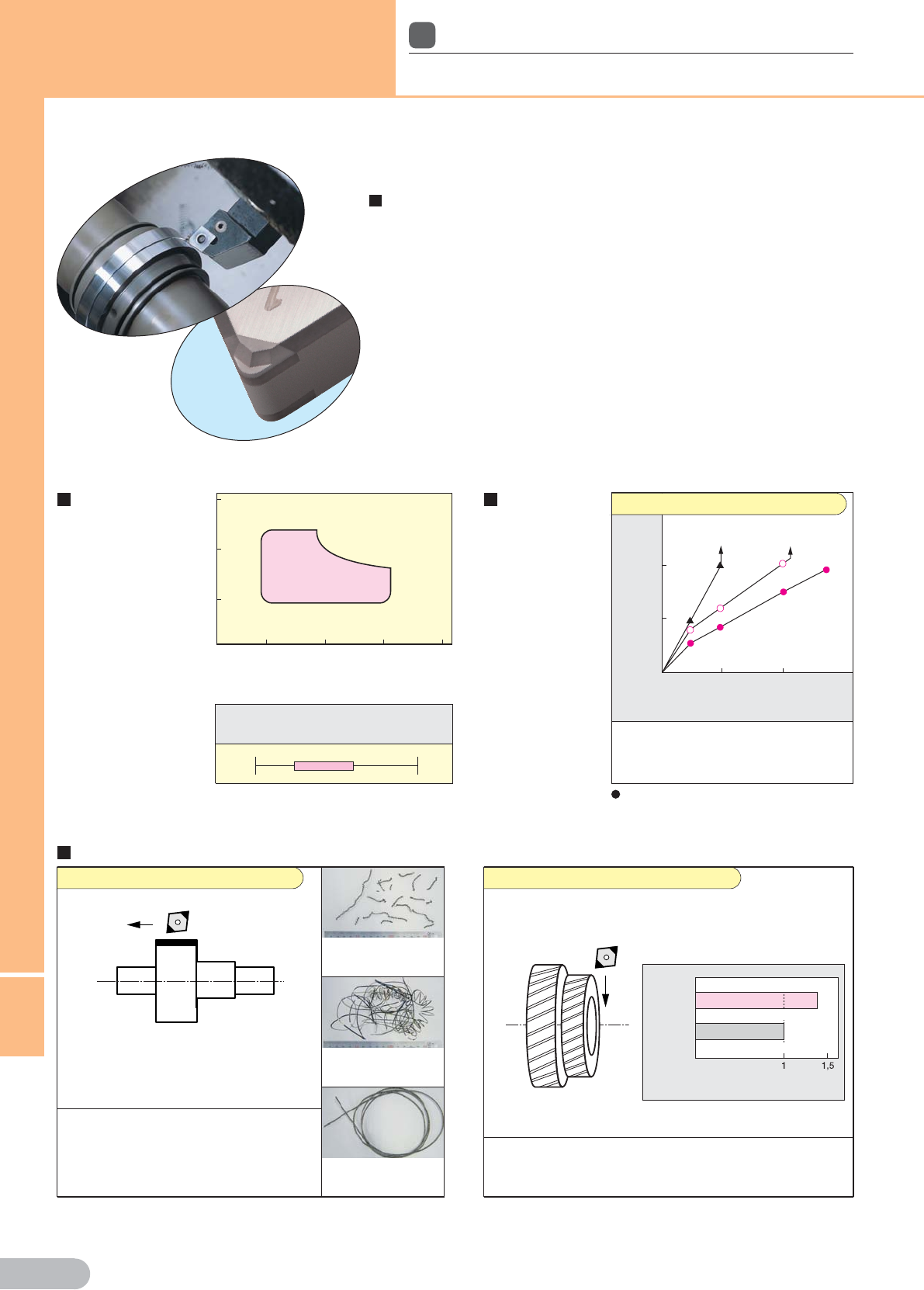 1

1,5