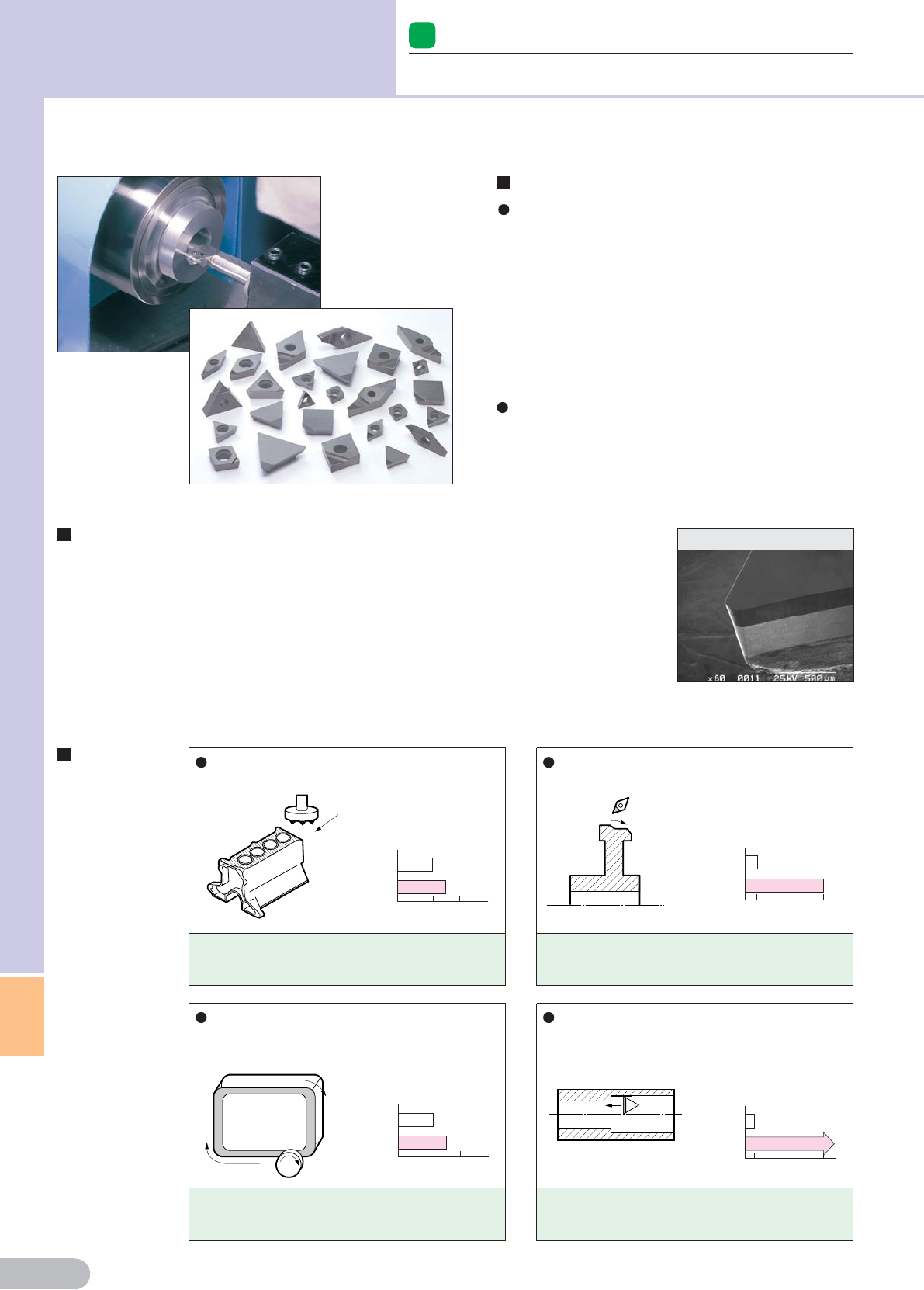 ×60 0011 25kV 500μm