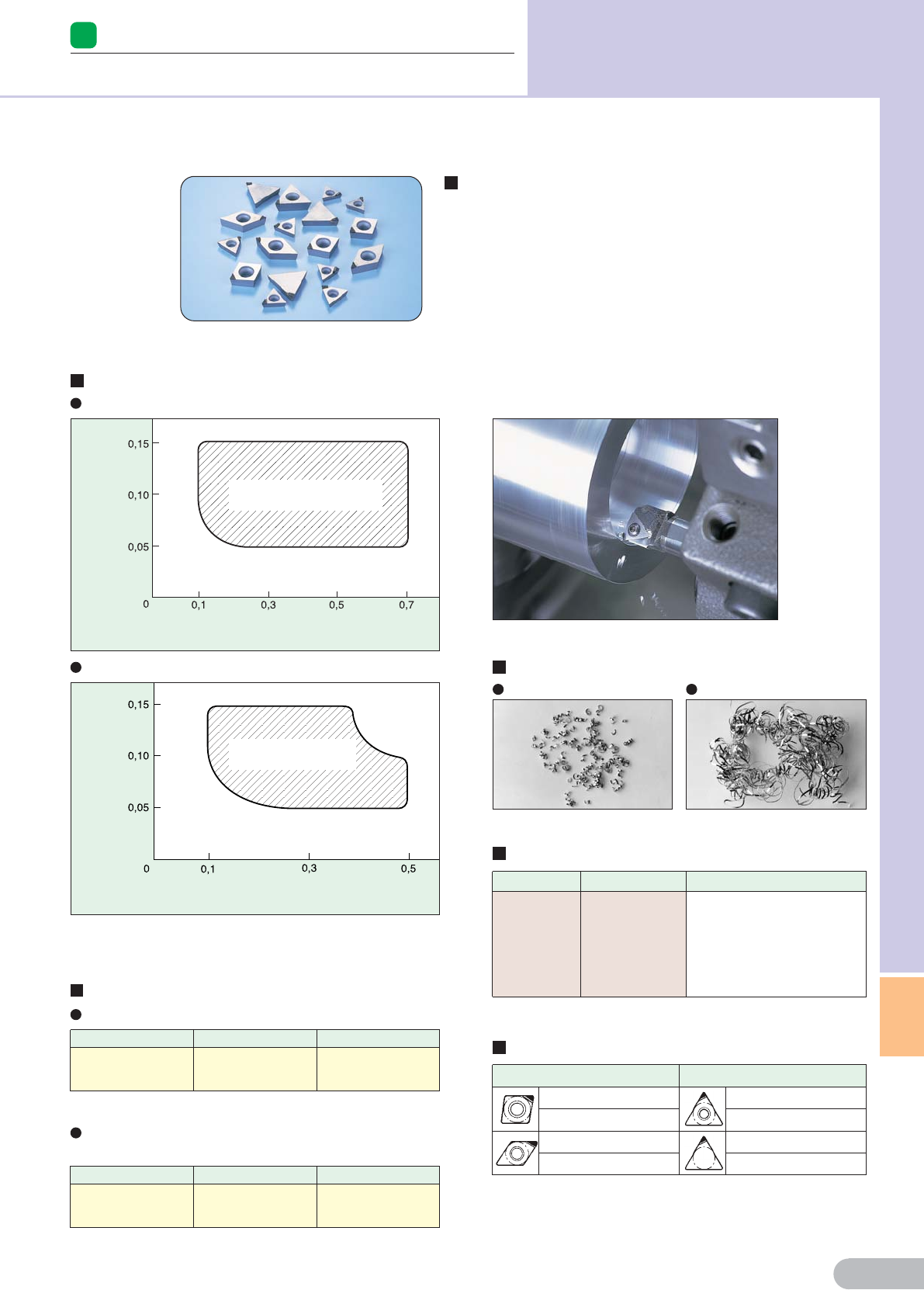 0,15

0,10

0,05

0

0,1

0,3

0,5

0,7

0,15

0,10

0,05

0

0,1

0,3

0,5