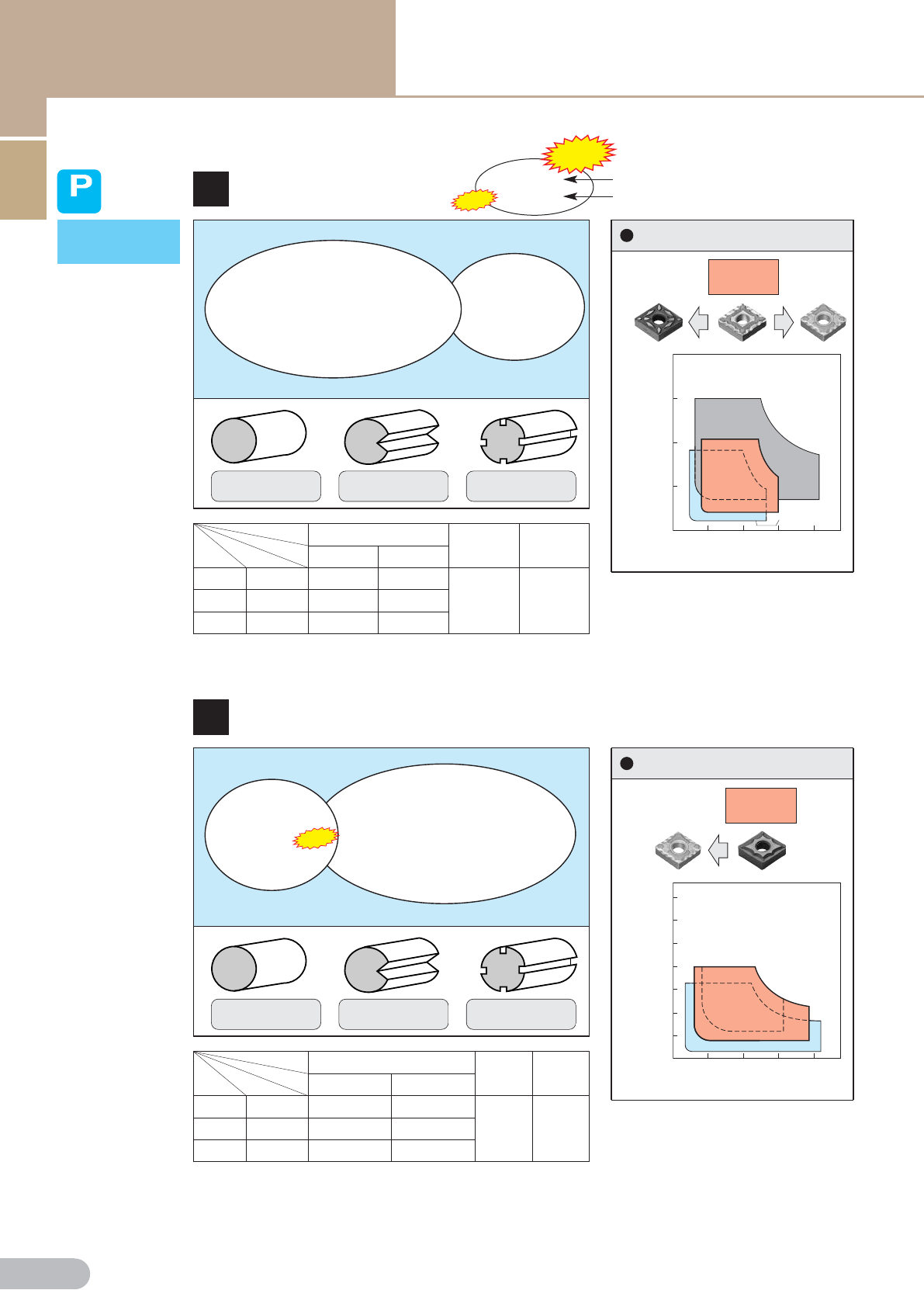 P