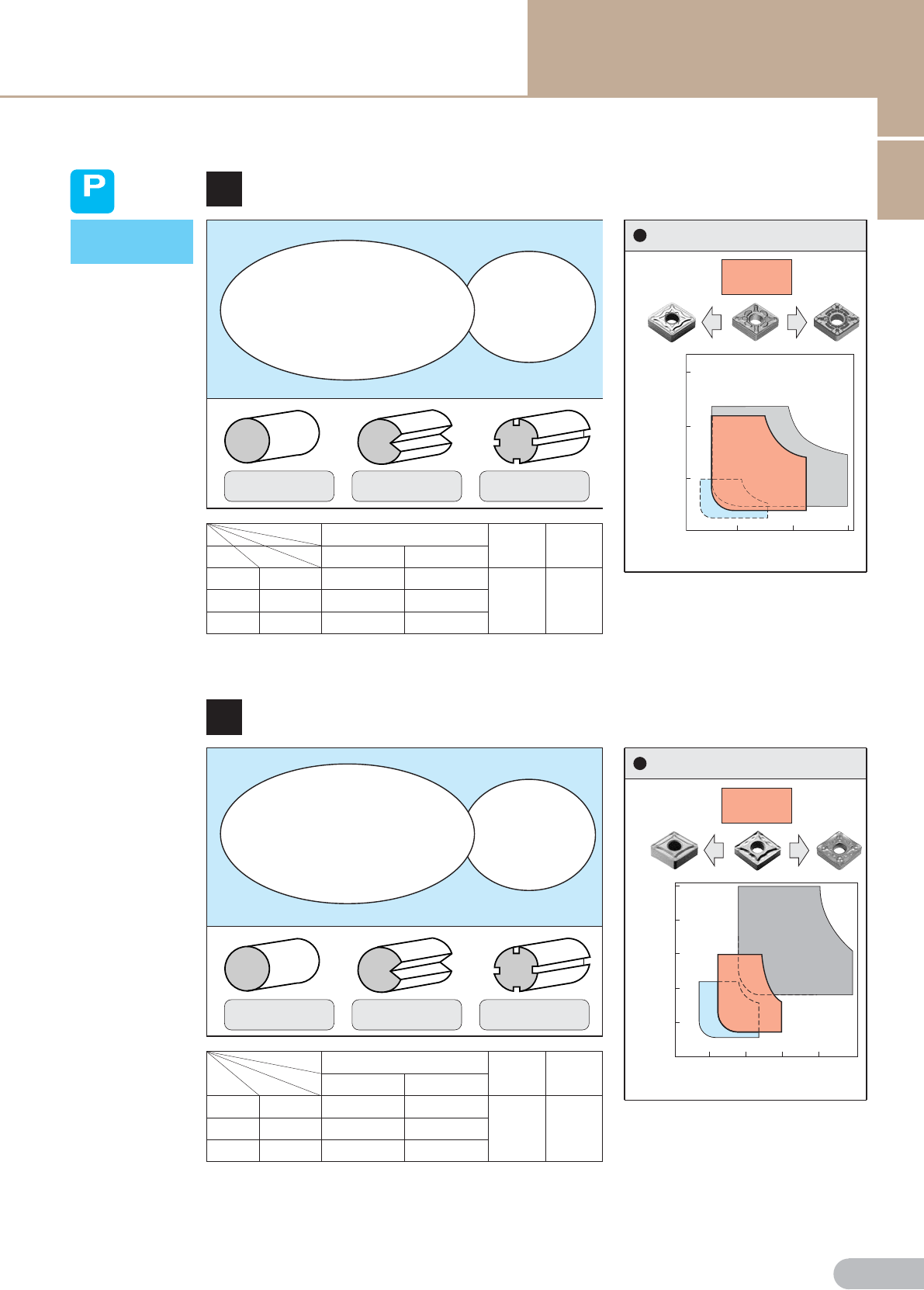 P