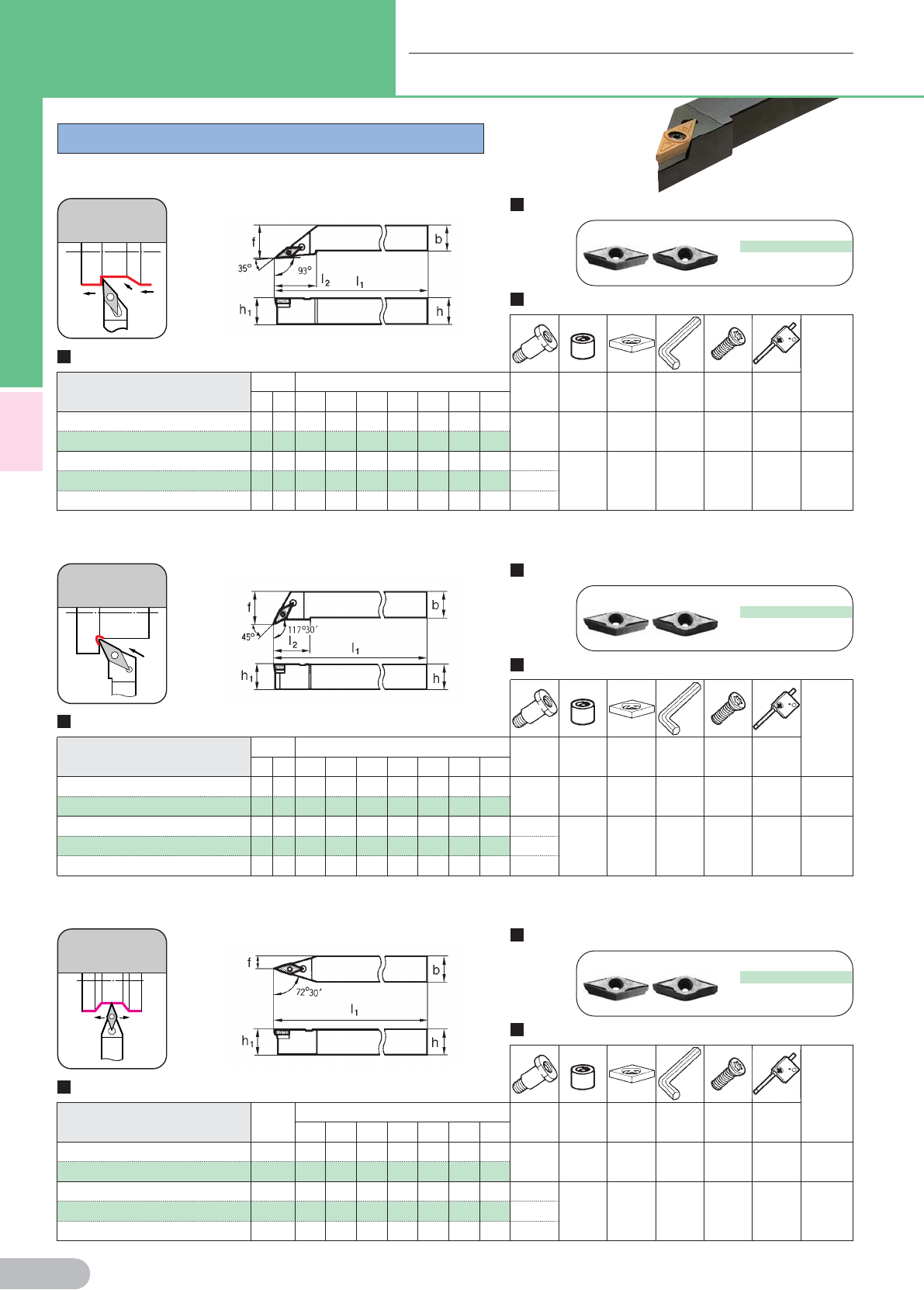 f

35°

93°

$l_2$

$l_1$

b

$h_1$

h

f

45°

117°30′

$l_2$

$l_1$

b

$h_1$

h

f

72°30′

$l_1$

b

$h_1$

h