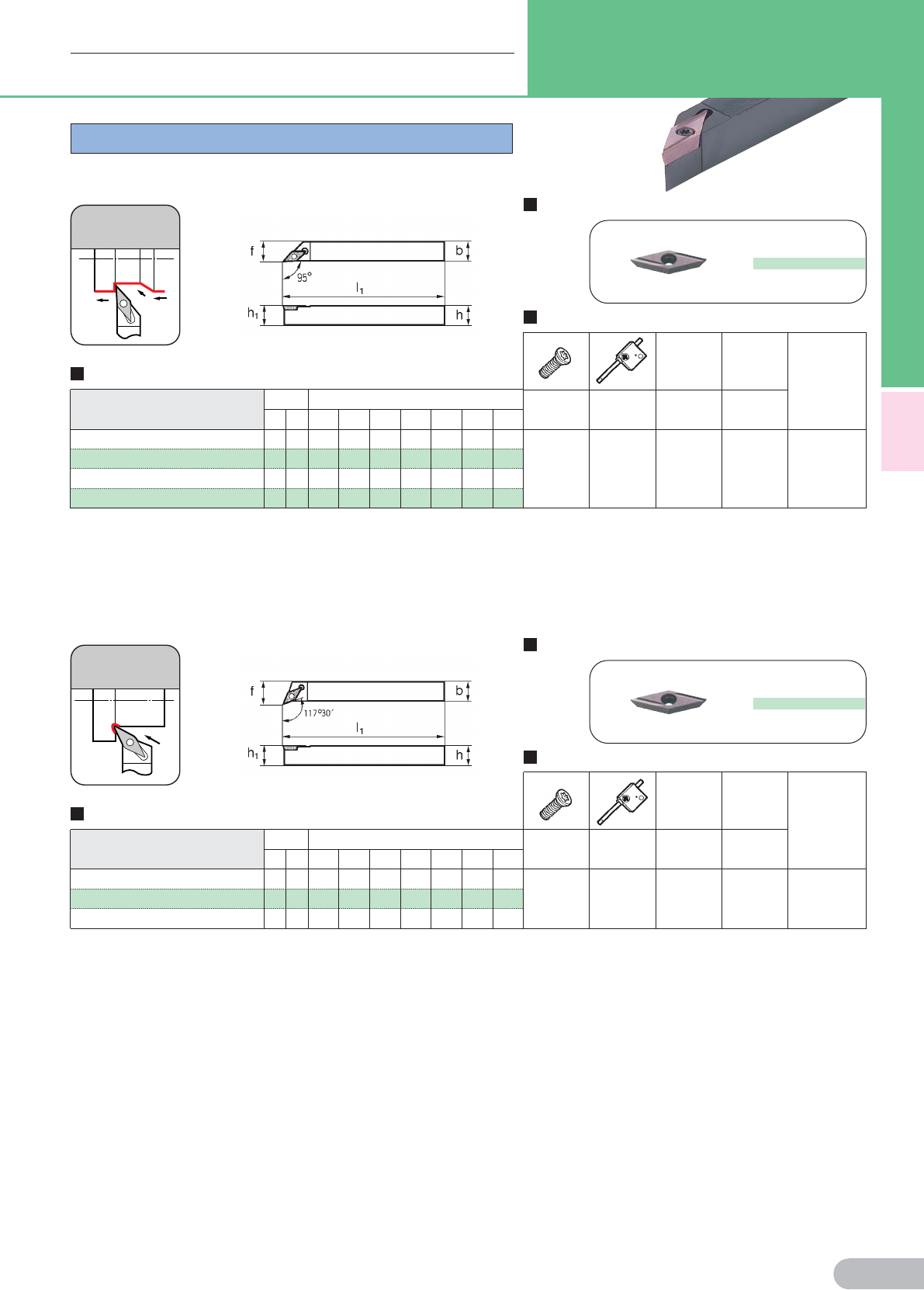 f

b

95°

$l_1$

$h_1$

h

f

b

117°30′

$l_1$

$h_1$

h