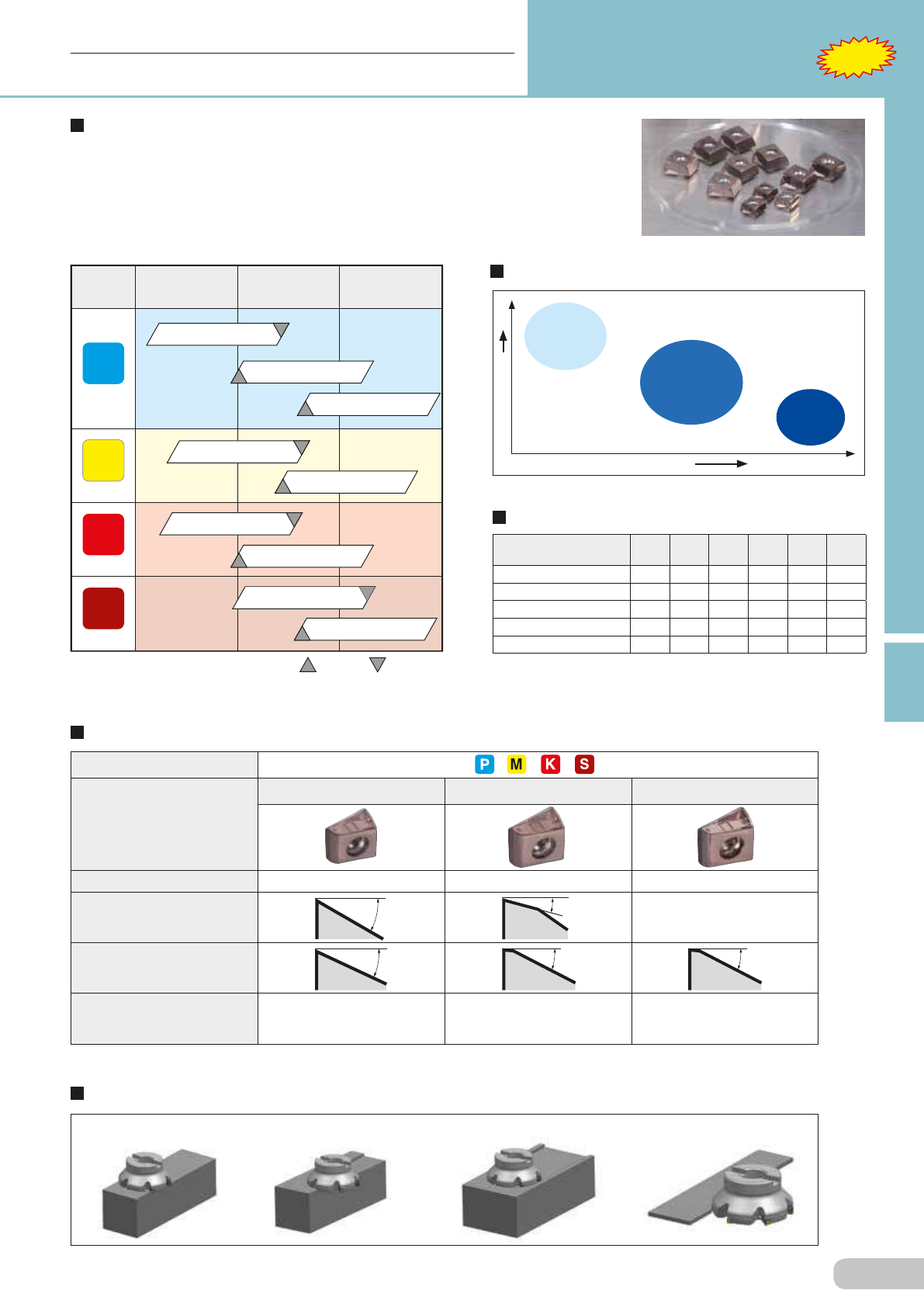 P M K S