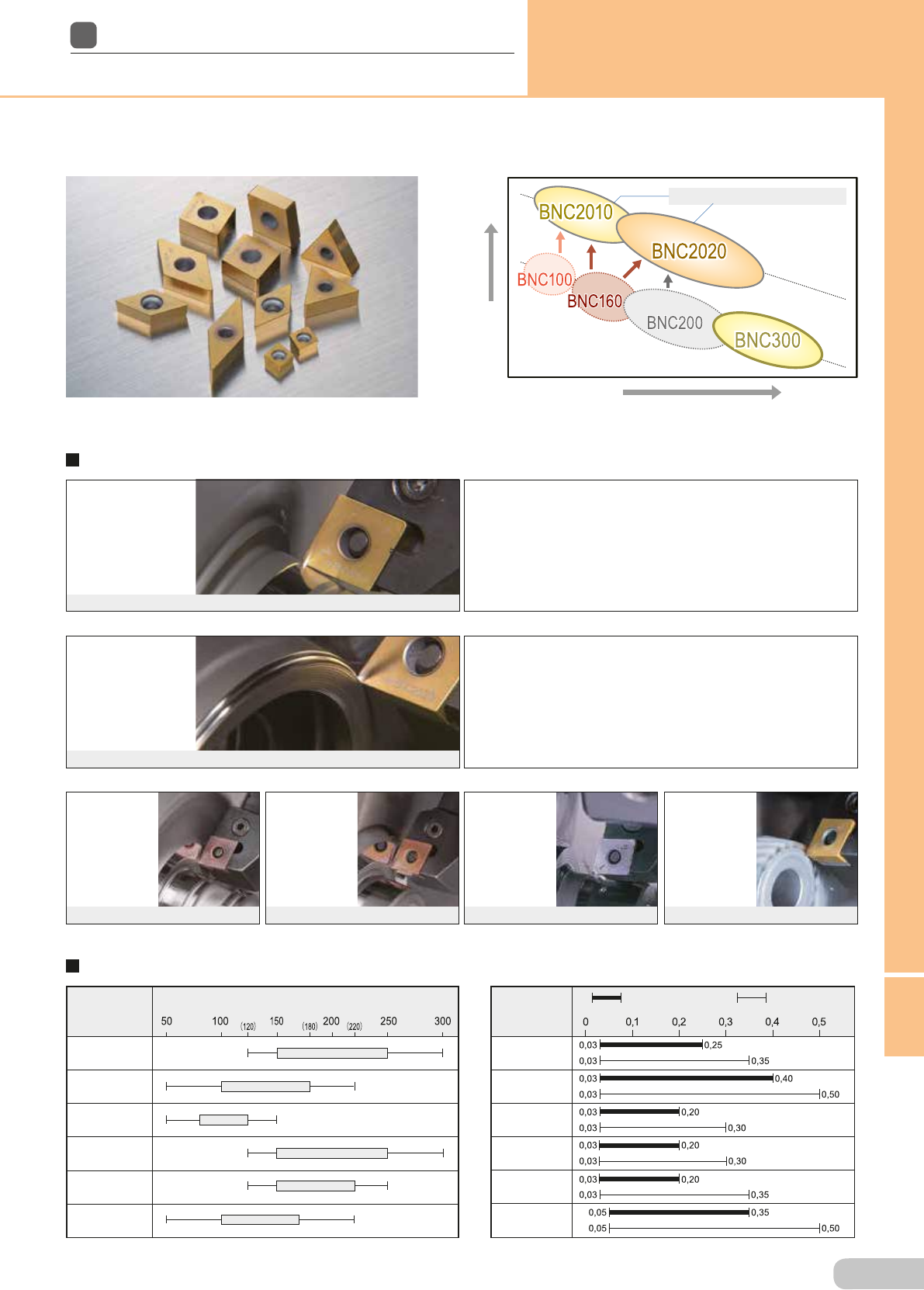 BNC2010

BNC2020

BNC100

BNC160

BNC200

BNC300

50 100 (120) 150 (180) 200 (220) 250 300

0 0,1 0,2 0,3 0,4 0,5

0,03 0,25
0,03 0,35
0,03 0,40
0,03 0,50
0,03 0,20
0,03 0,30
0,03 0,20
0,03 0,30
0,03 0,20
0,03 0,35
0,05 0,35
0,05 0,50