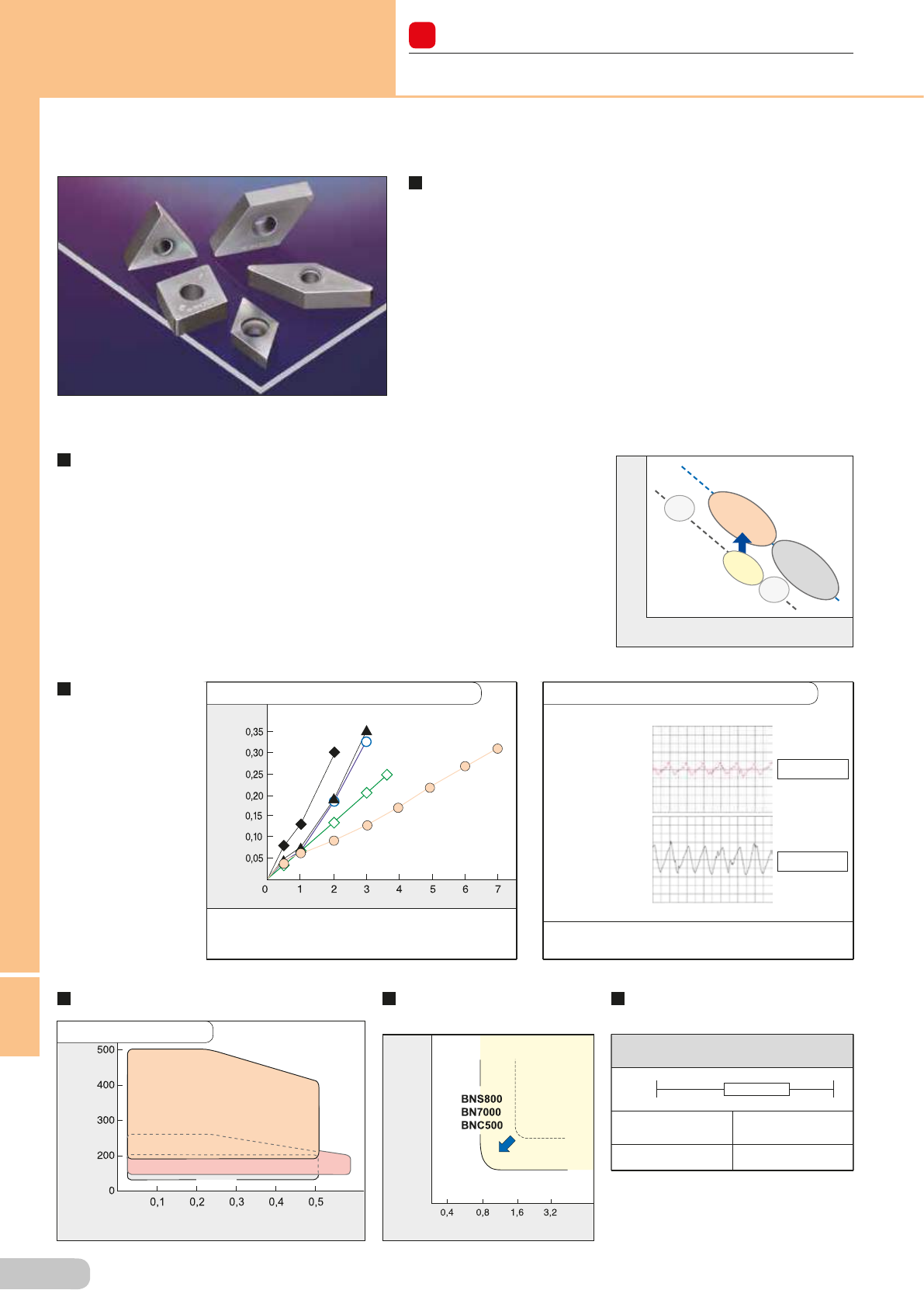 0,35
0,30
0,25
0,20
0,15
0,10
0,05
0
1
2
3
4
5
6
7

500
400
300
200
0
0,1
0,2
0,3
0,4
0,5

BNS800
BN7000
BNC500

0,4
0,8
1,6
3,2