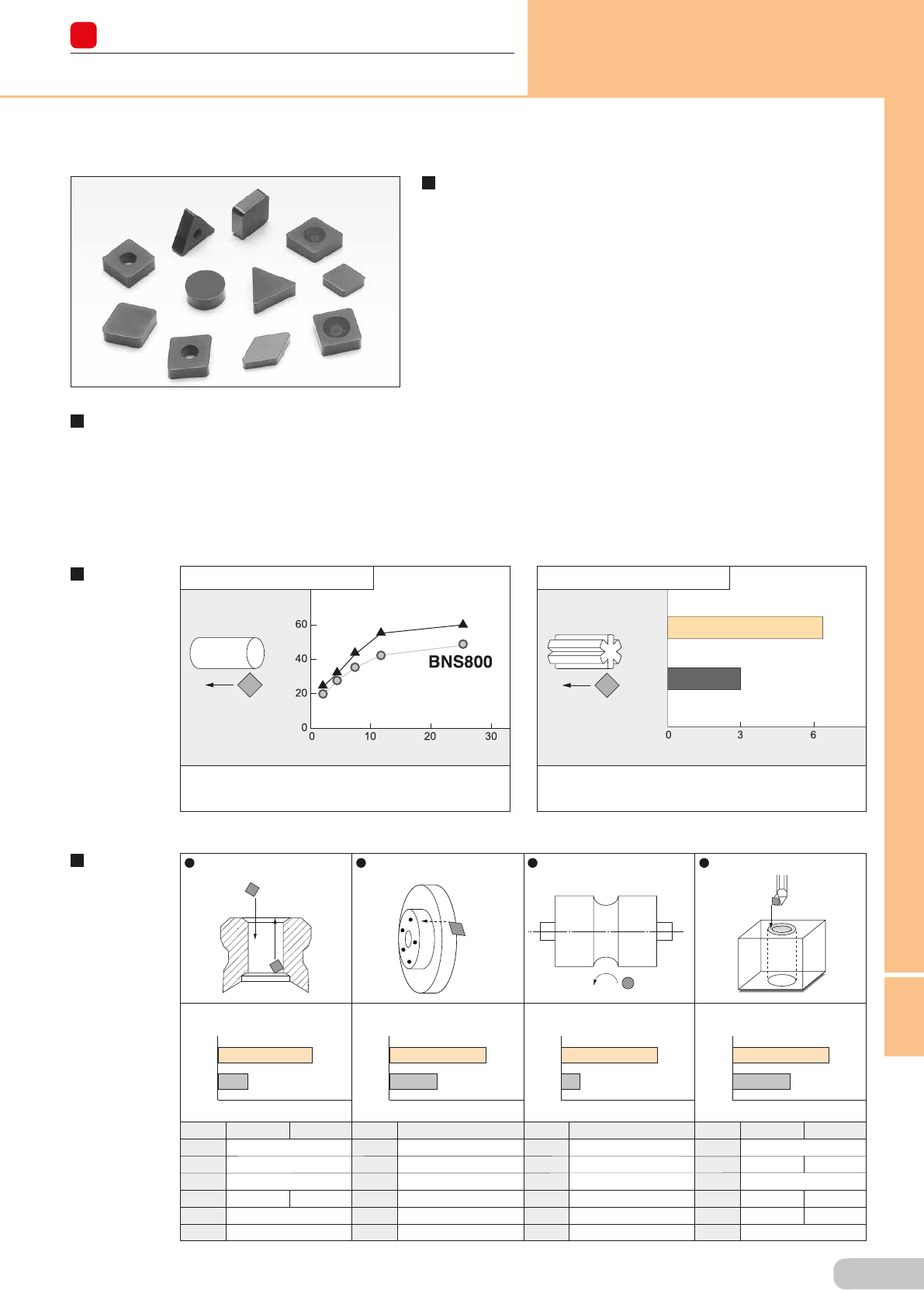 60
40
20
0
0
10
20
30
BNS800

0
3
6