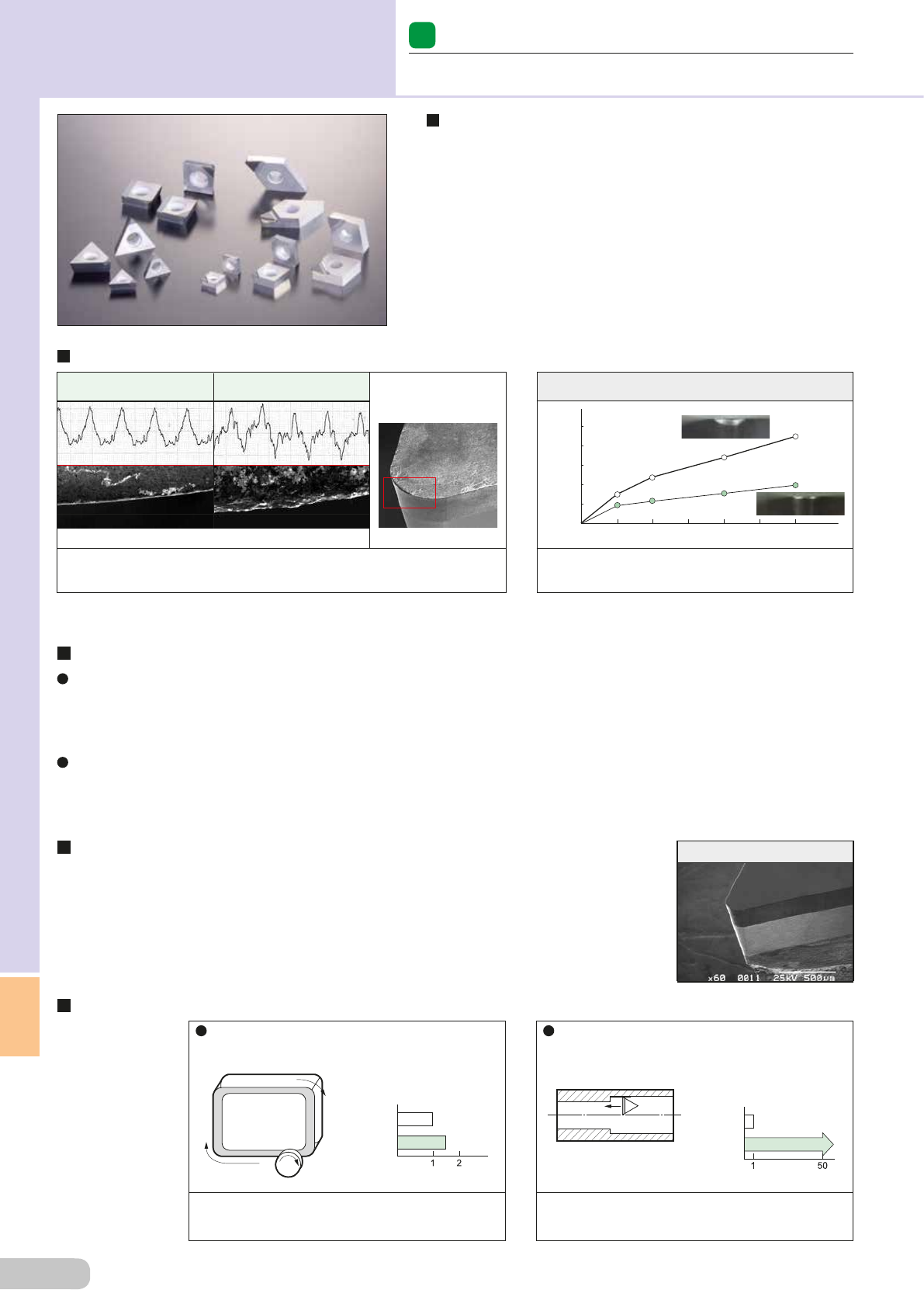 x60 0011 25kV 500μm

1
2

1
50