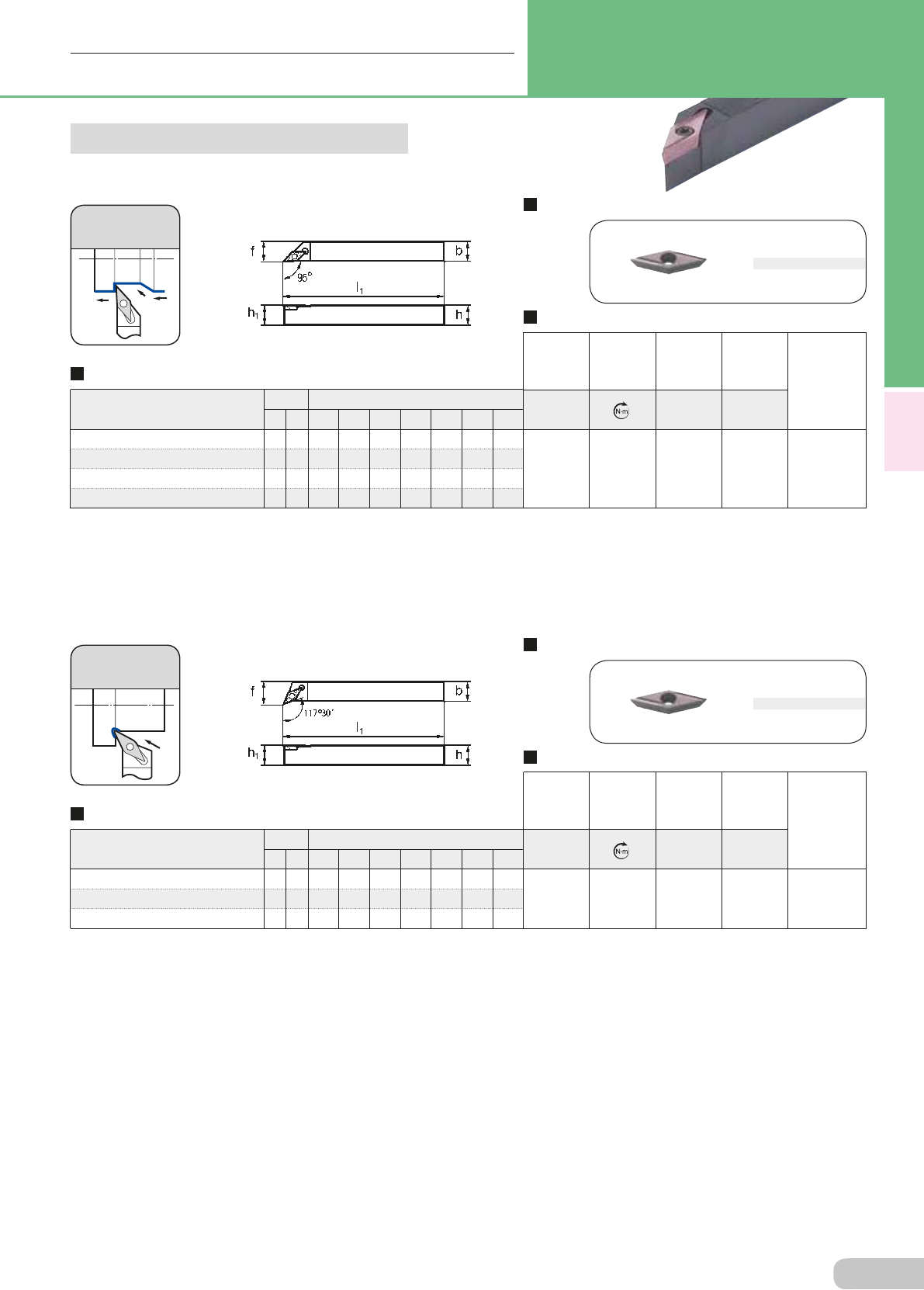 f
b
95°
$l_1$
$h_1$
h

N·m

f
b
117°30'
$l_1$
$h_1$
h

N·m