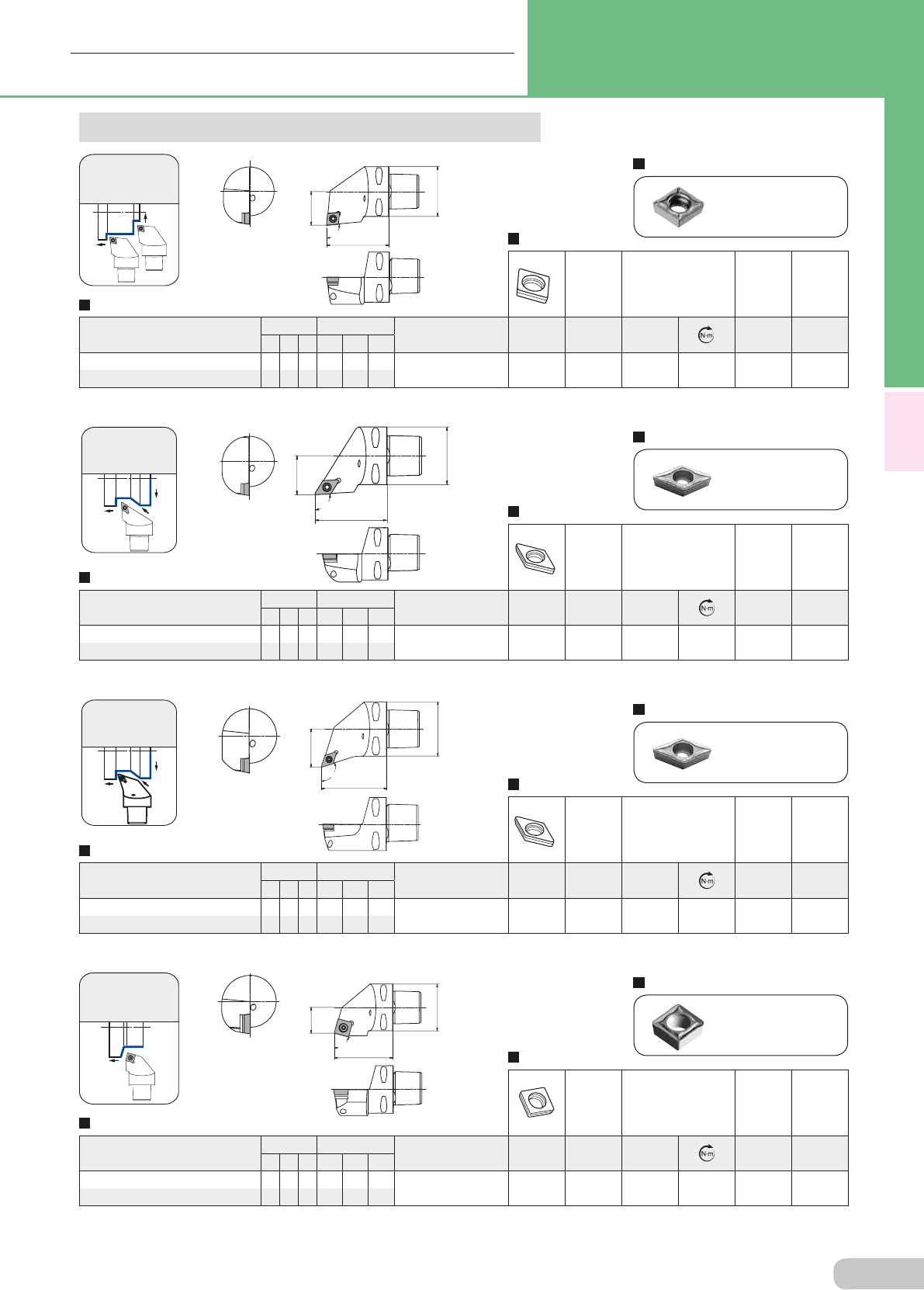 N·m

N·m

N·m

N·m