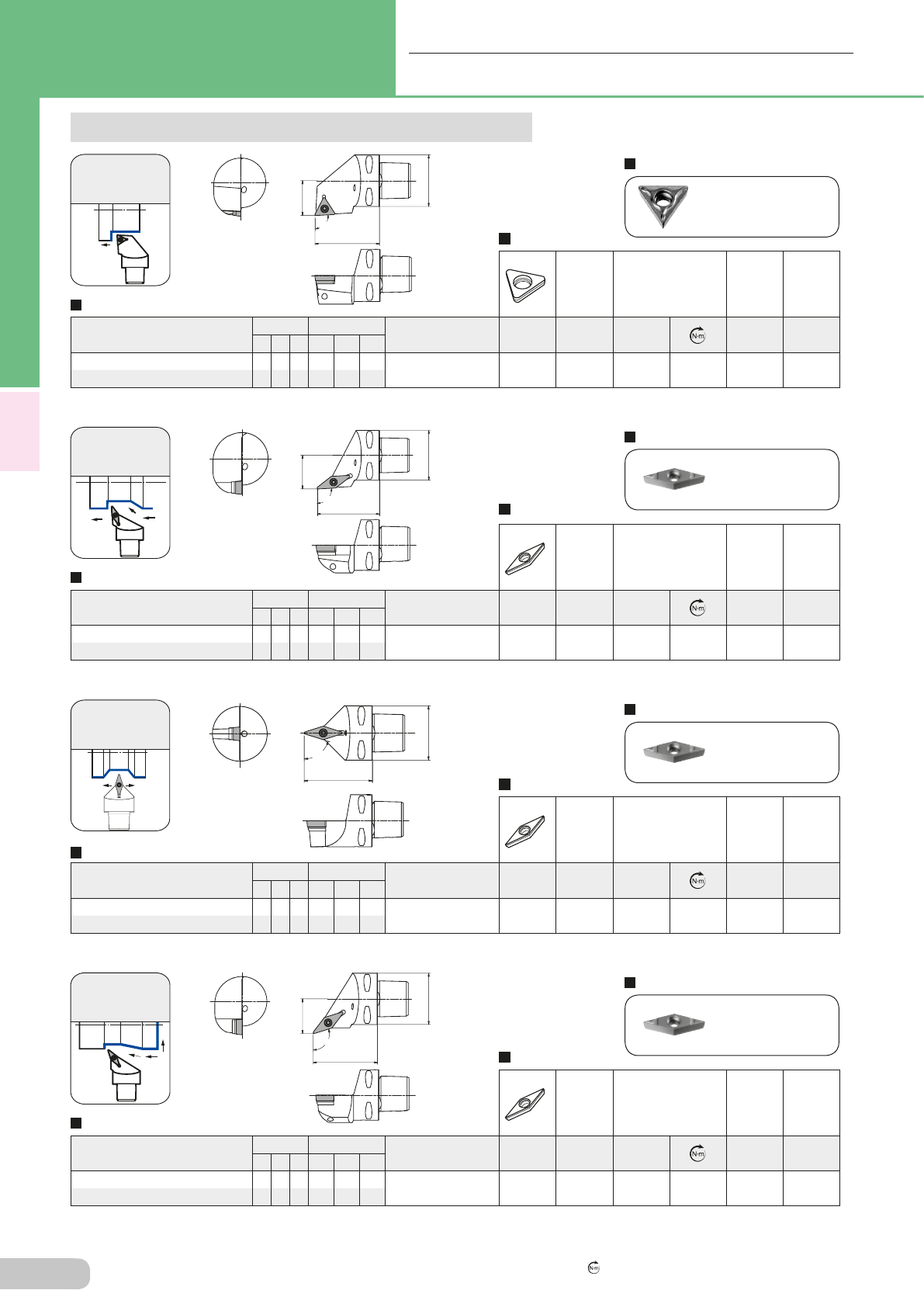 N·m

N·m

N·m

N·m

N·m