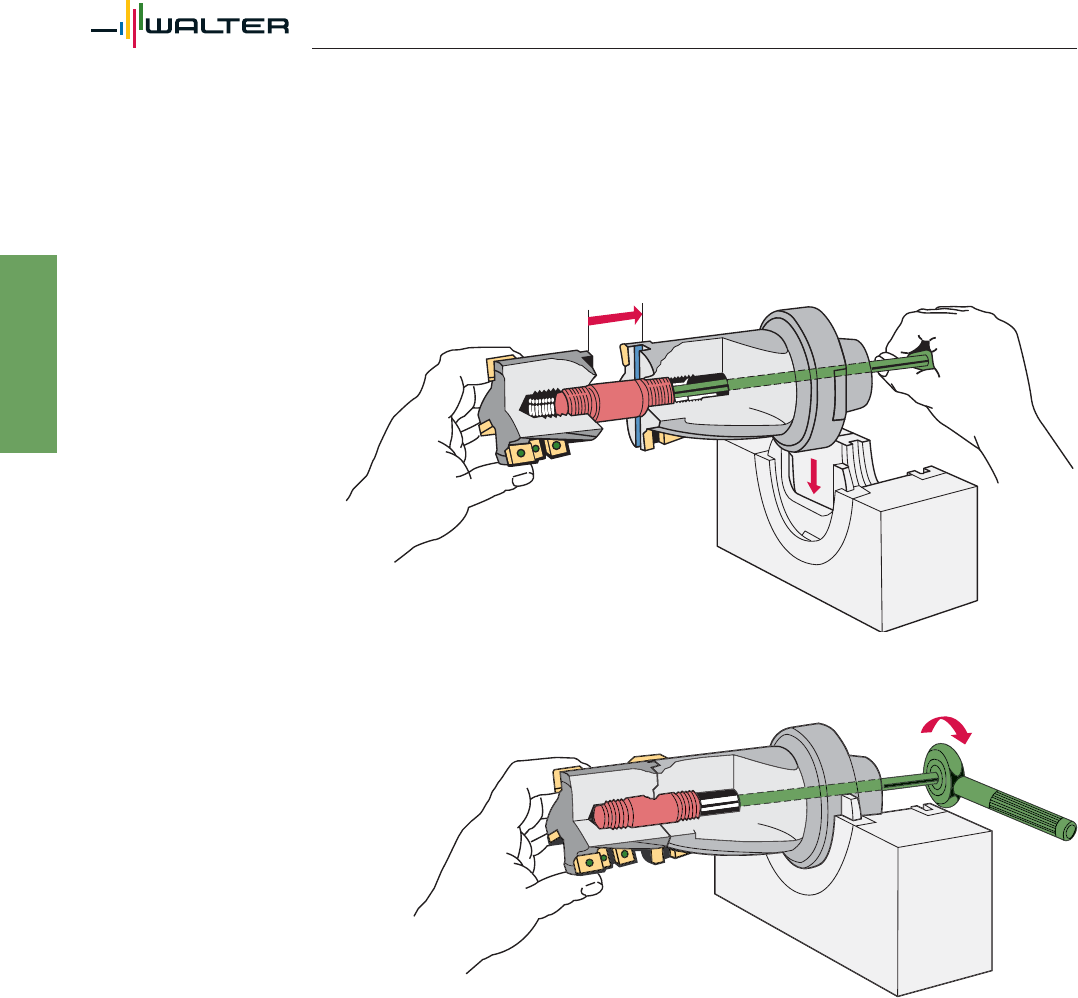 WALTER