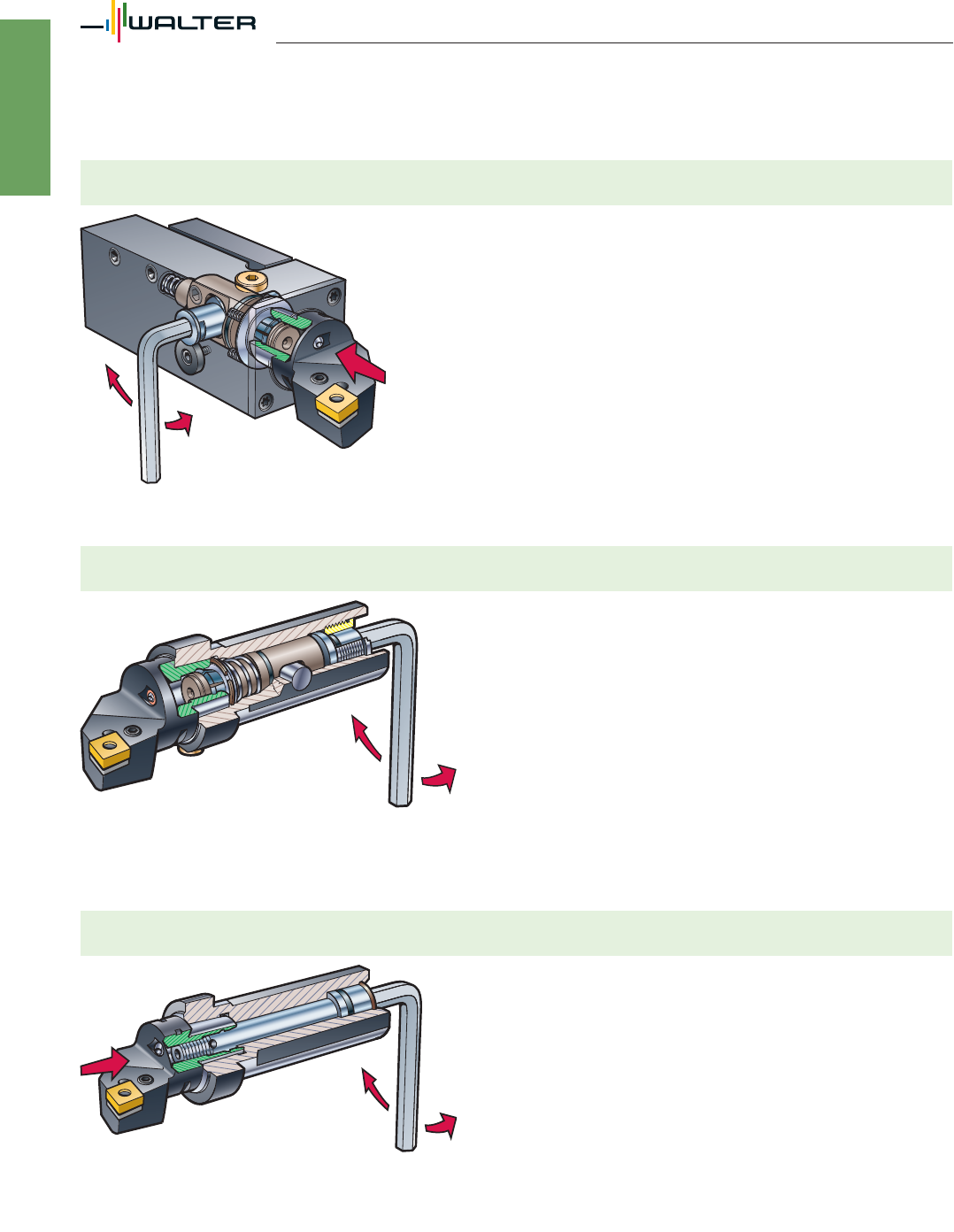 WALTER