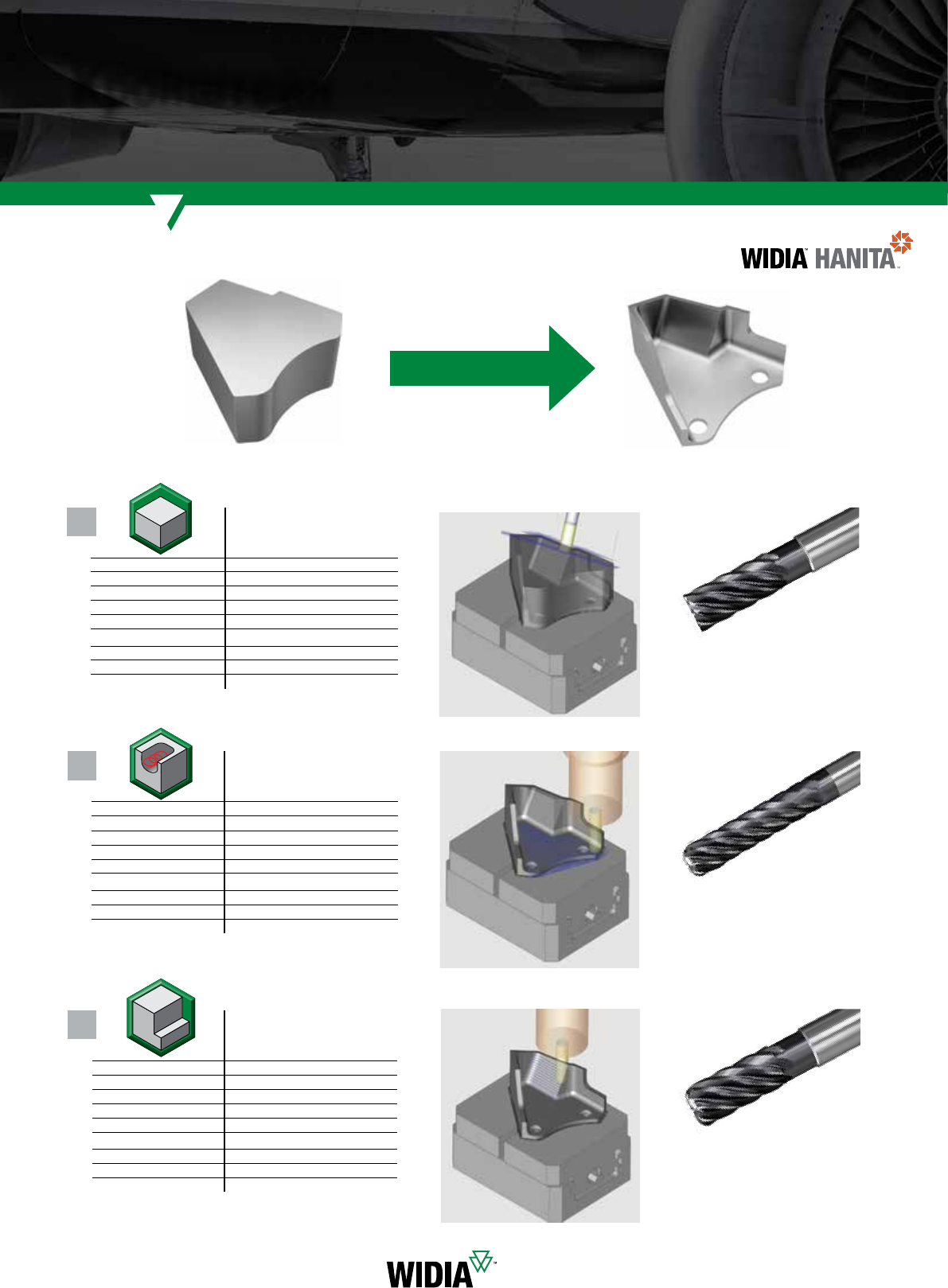 WIDIA™ HANITA™

WIDIA™