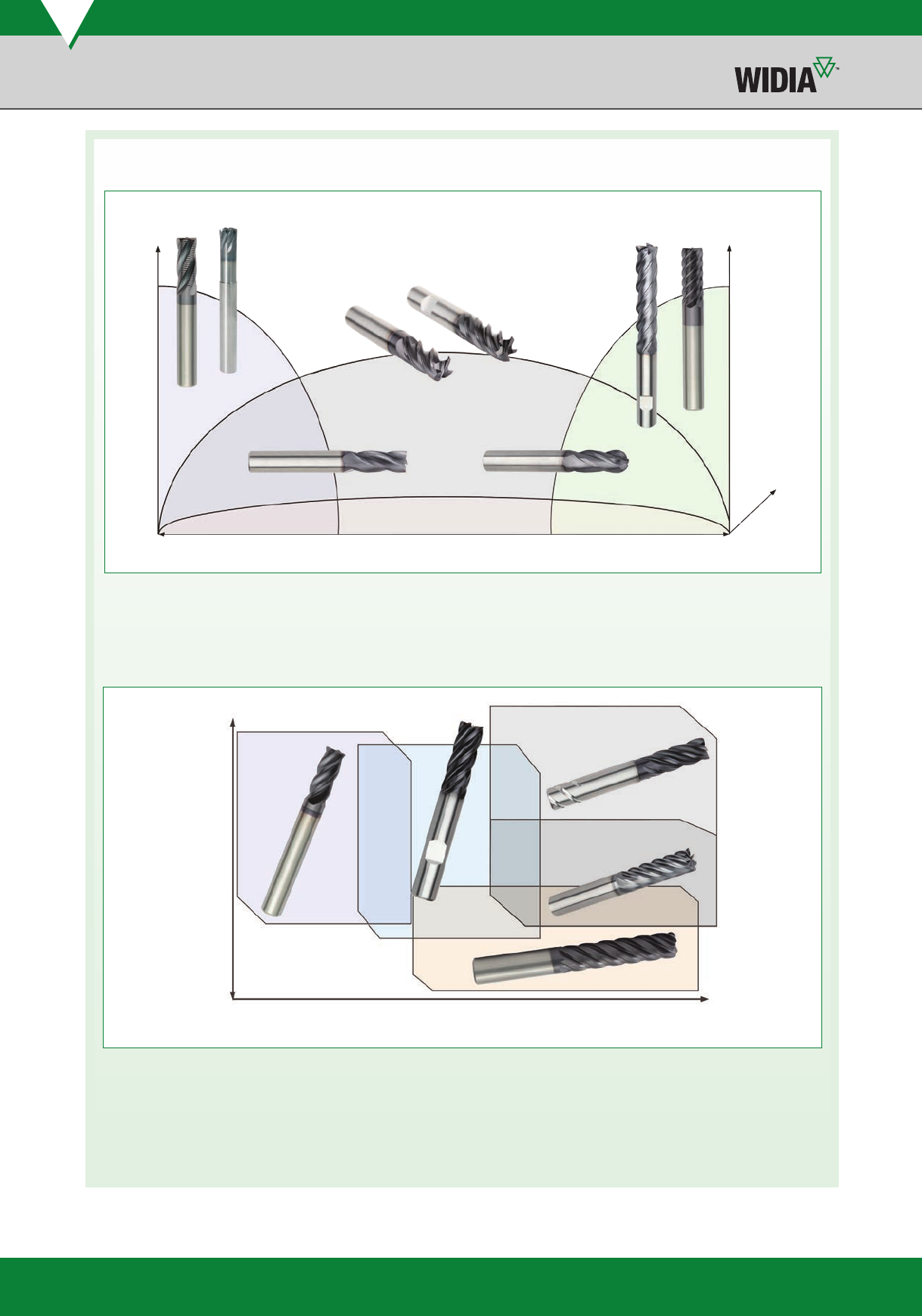 WIDIA™