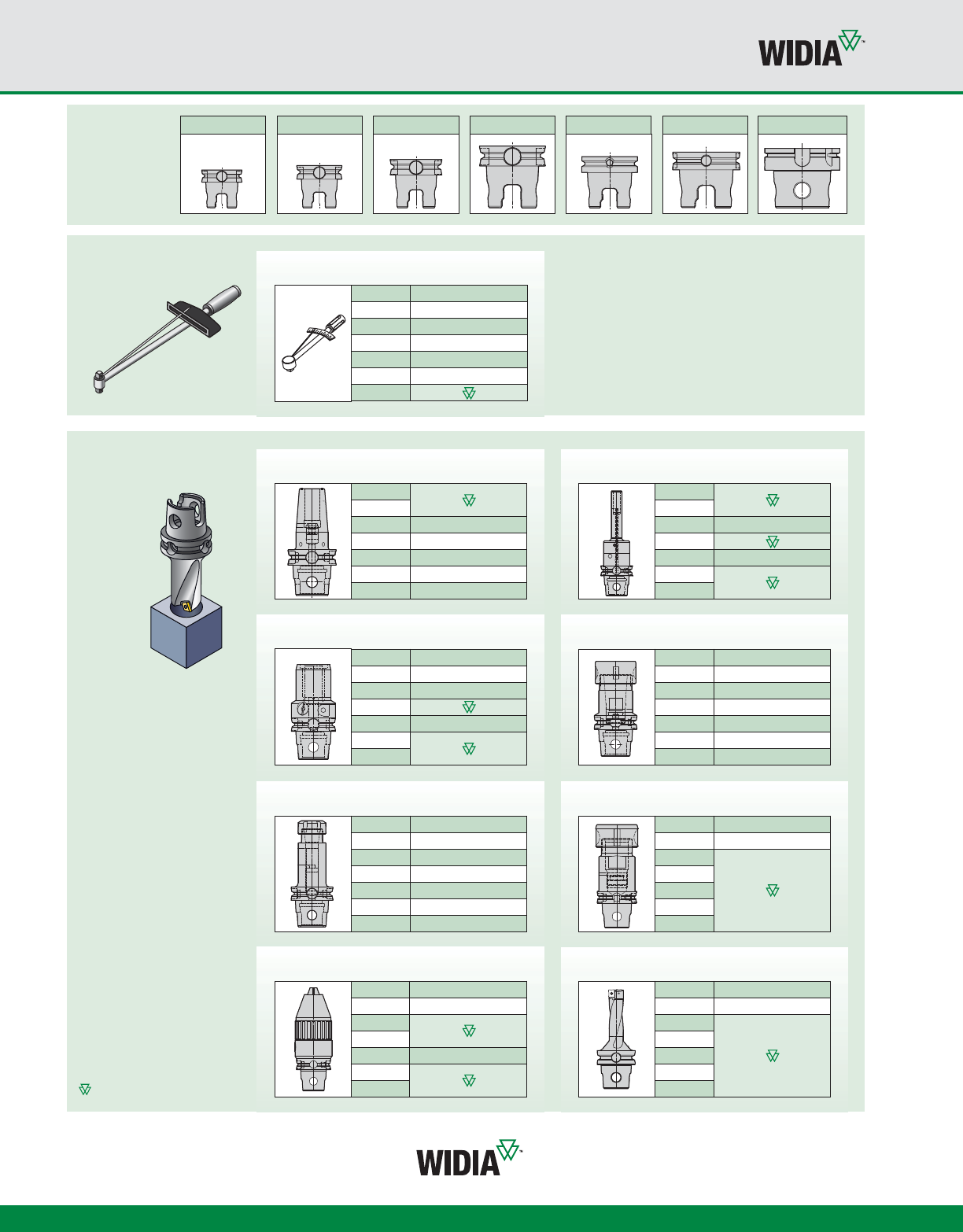 WIDIA™

WIDIA™