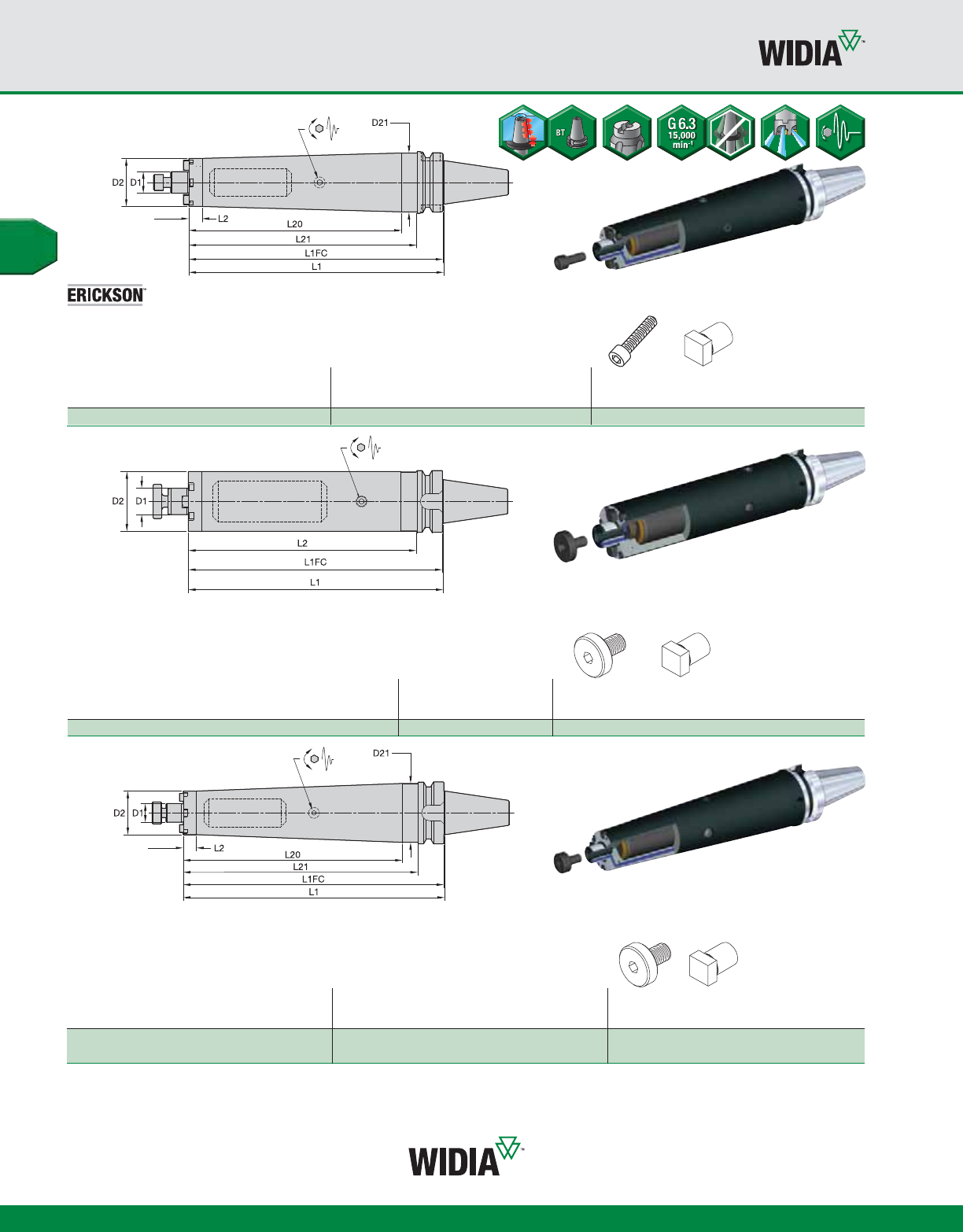 WIDIA™

BT

G 6.3
15,000
min⁻¹

D21
D2 D1
L2
L20
L21
L1FC
L1

ERICKSON™

D2 D1
L2
L1FC
L1

D21
D2 D1
L2
L20
L21
L1FC
L1

WIDIA™