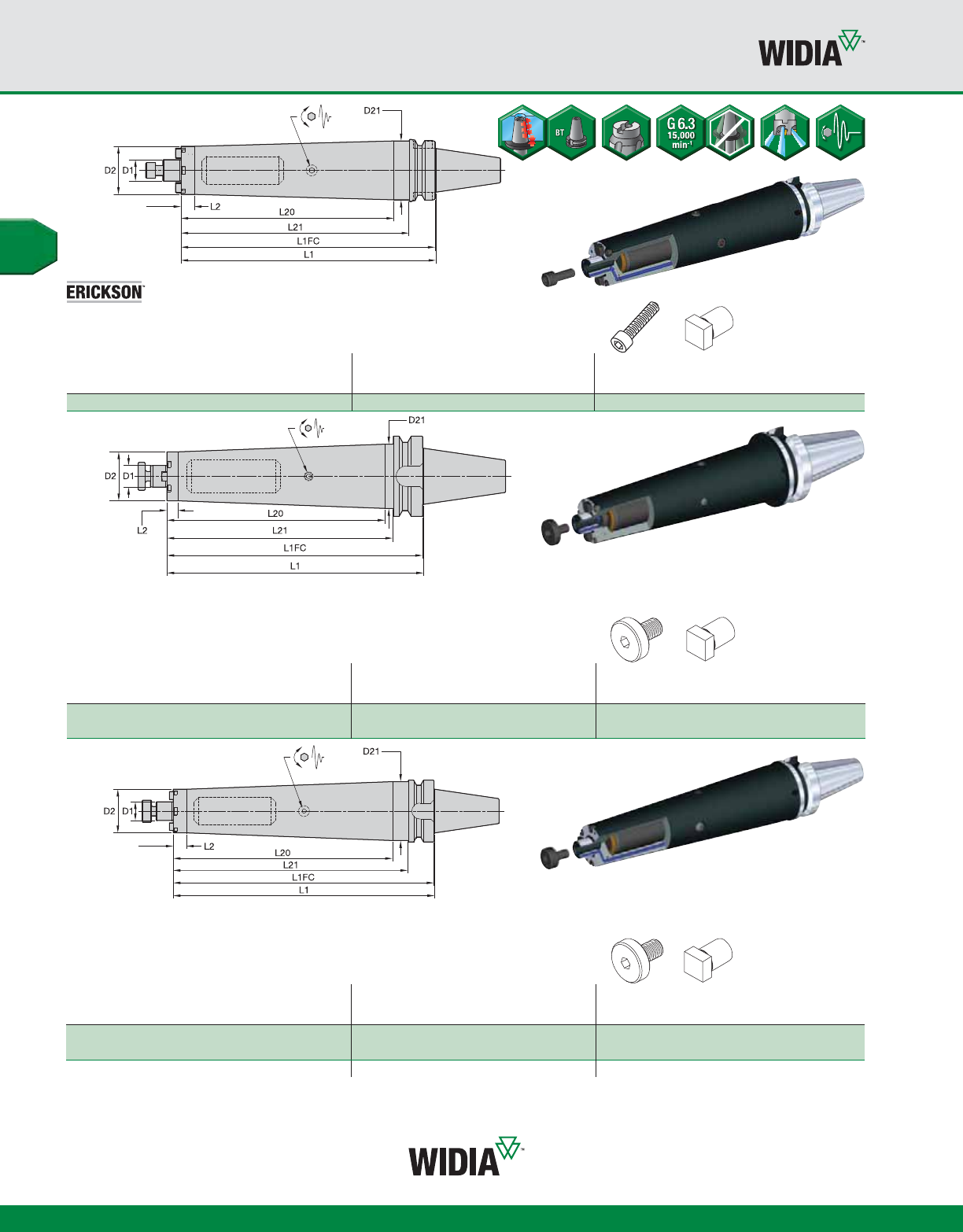 WIDIA™

D21
D2 D1
L2
L20
L21
L1FC
L1

BT
G 6.3
15,000
min⁻¹

ERICKSON™

D21
D2 D1
L2
L20
L21
L1FC
L1

D21
D2 D1
L2
L20
L21
L1FC
L1

WIDIA™