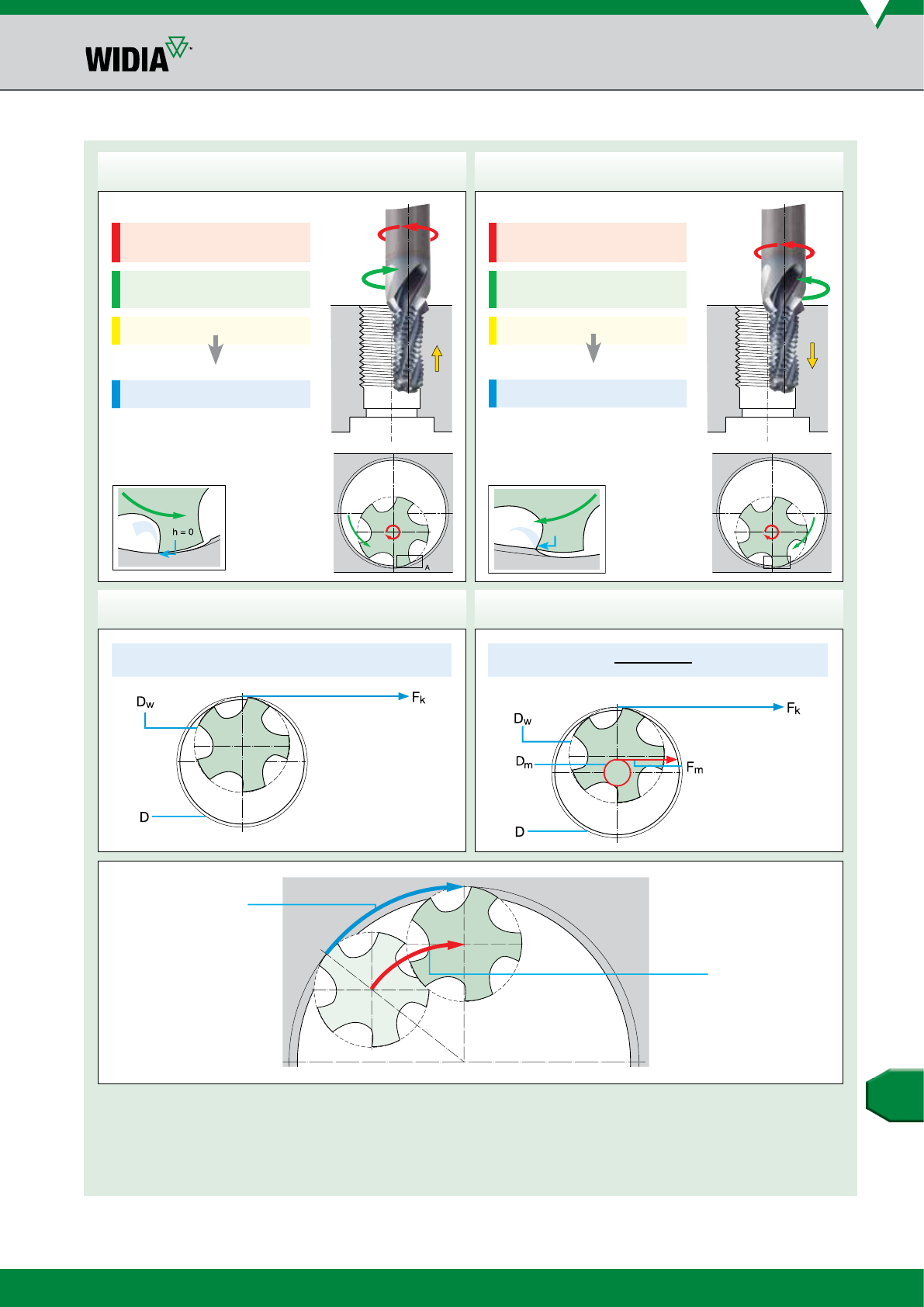 WIDIA™

h = 0

A

$D_w$

$F_k$

D

$D_w$

$F_k$

$D_m$

$F_m$

D