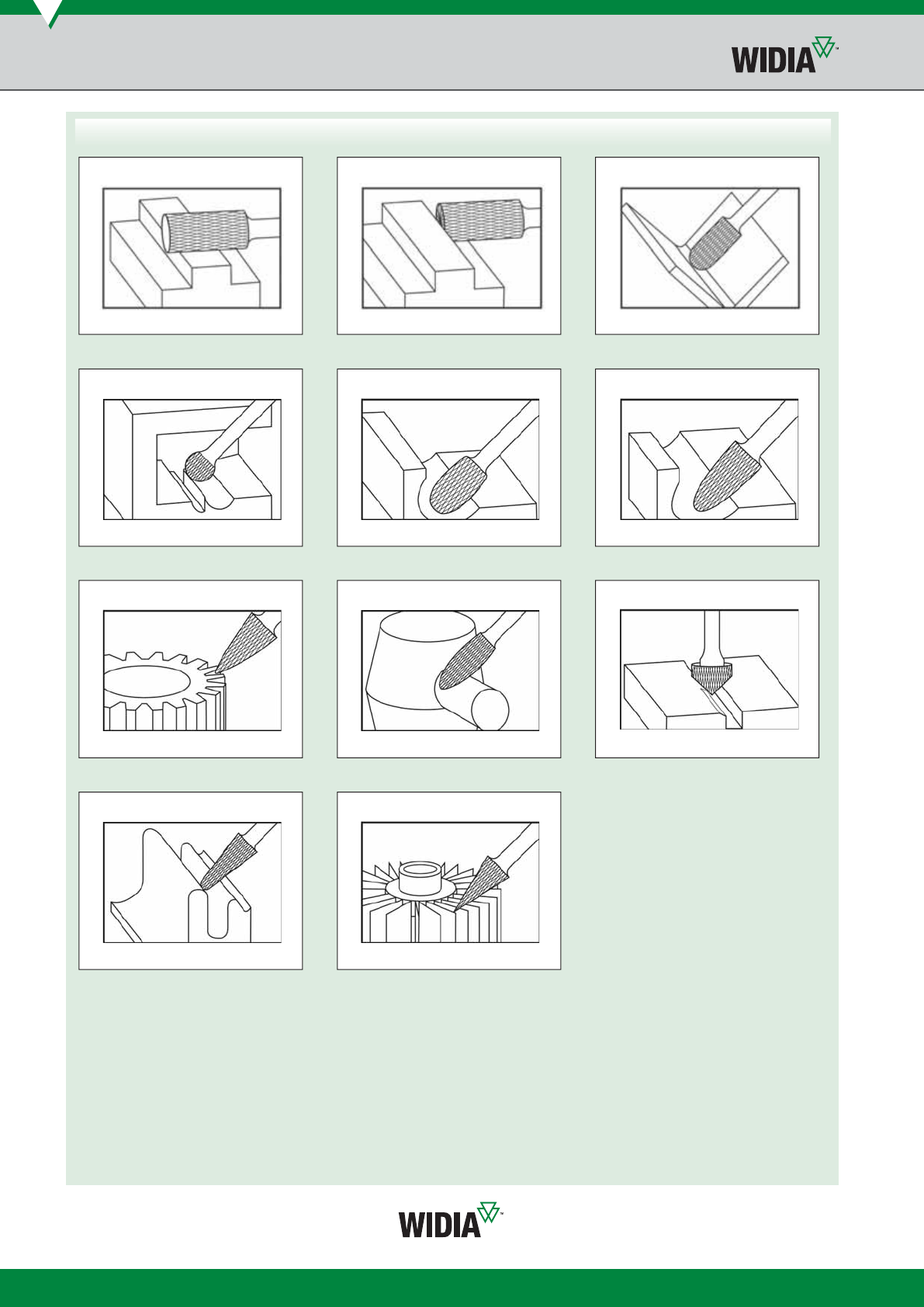 WIDIA™

WIDIA™