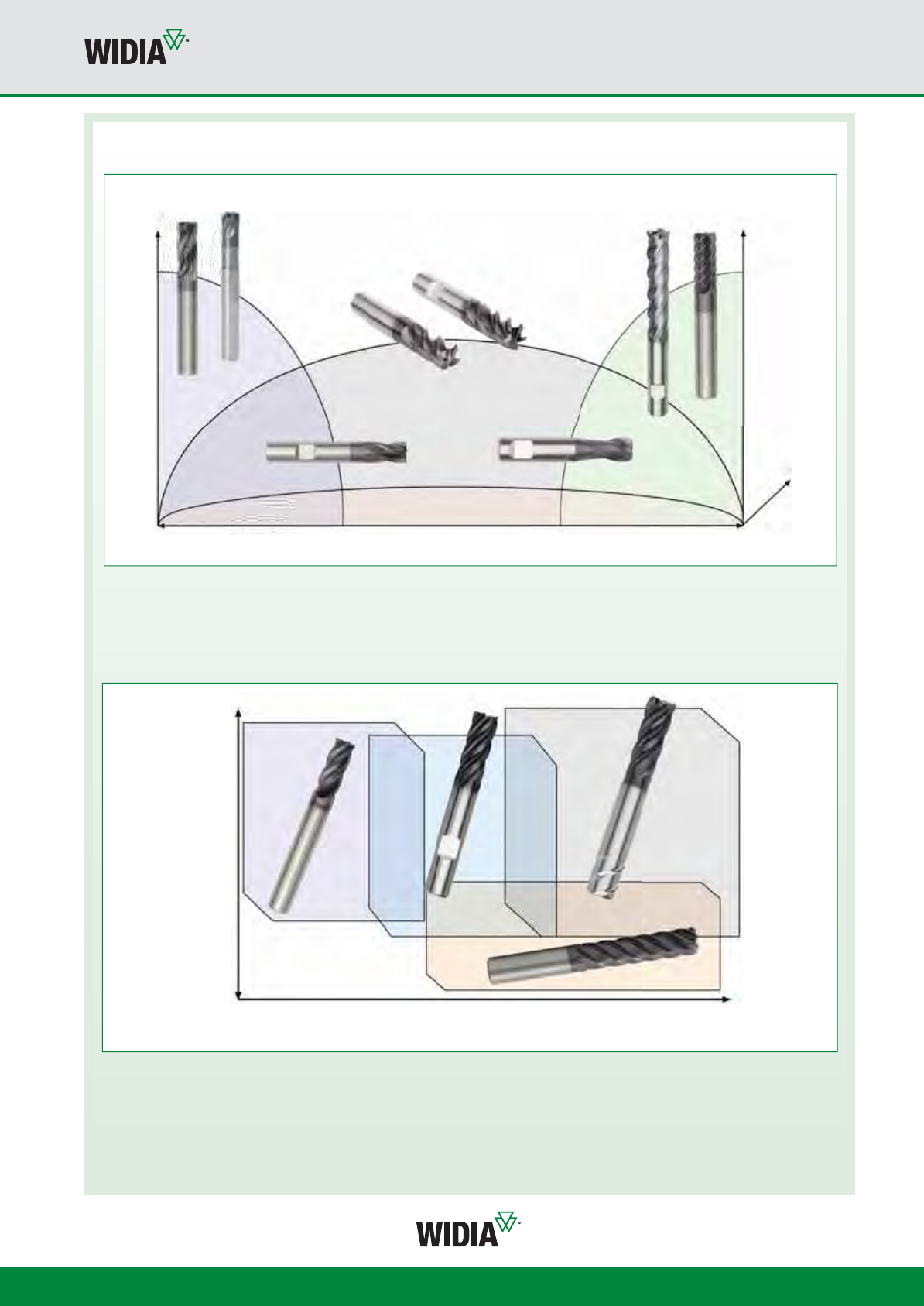 WIDIA™

WIDIA™