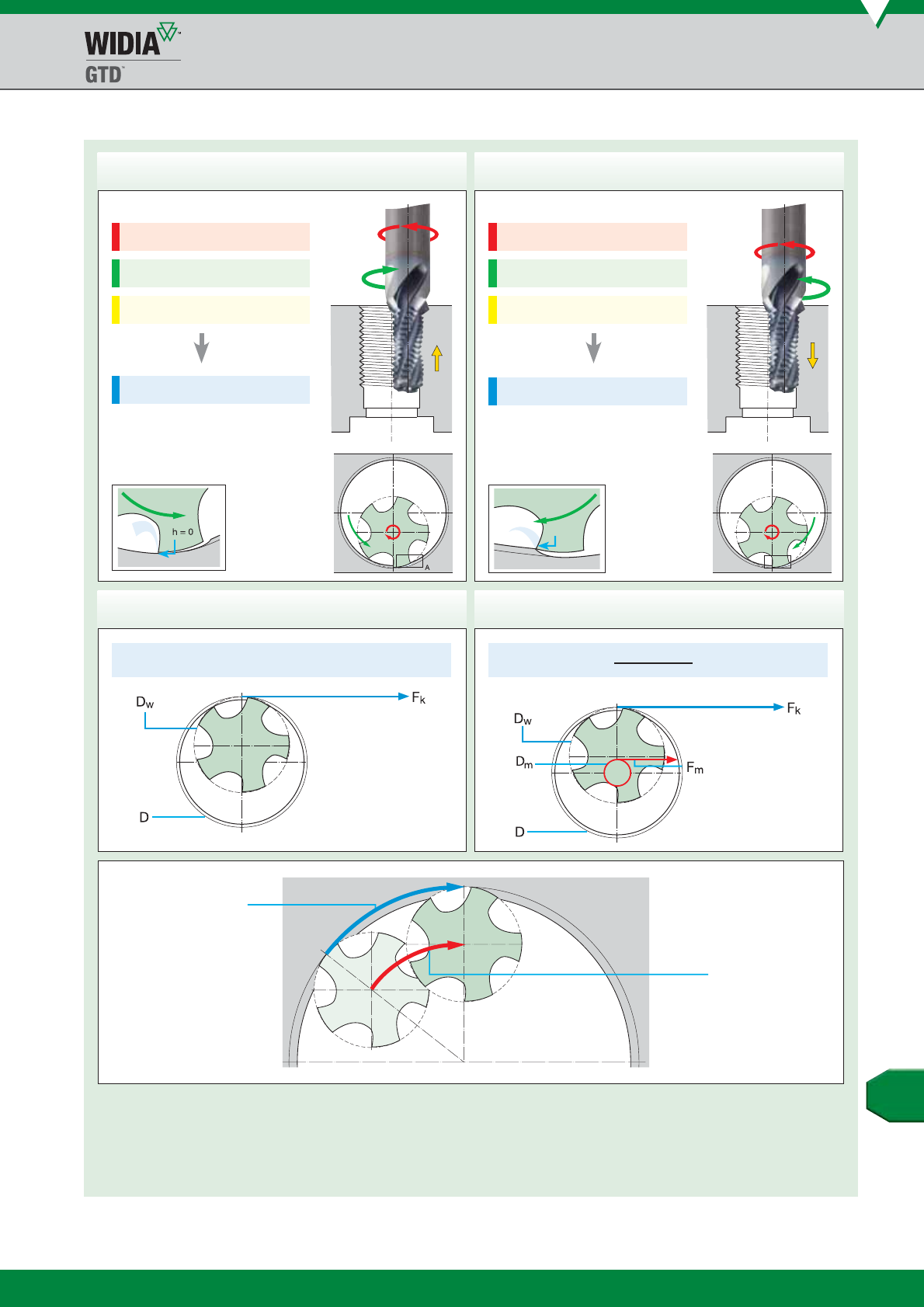 WIDIA™
GTD™

h = 0

A

$D_w$

$F_k$

D

$D_w$

$F_k$

$D_m$

$F_m$

D