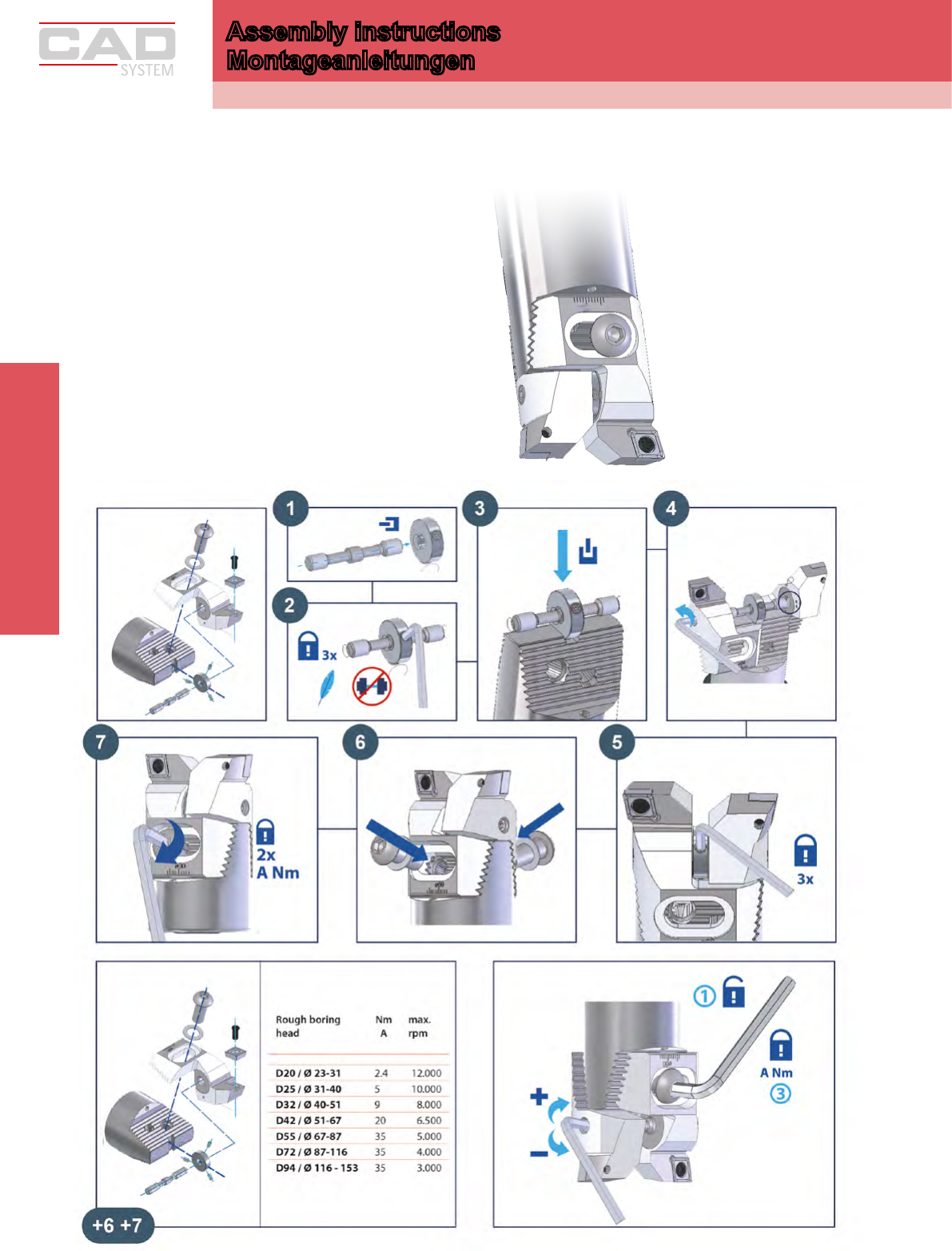 CAD SYSTEM

Assembly instructions
Montageanleitungen

1

2

3x

3

4

7

2x
A Nm

6

5

3x

| Rough boring head | Nm A | max. rpm |
|---|---|---|
| D20 / Ø 23-31 | 2.4 | 12.000 |
| D25 / Ø 31-40 | 5 | 10.000 |
| D32 / Ø 40-51 | 9 | 8.000 |
| D42 / Ø 51-67 | 20 | 6.500 |
| D55 / Ø 67-87 | 35 | 5.000 |
| D72 / Ø 87-116 | 35 | 4.000 |
| D94 / Ø 116 - 153 | 35 | 3.000 |

+6 +7

①

A Nm
③

+
−