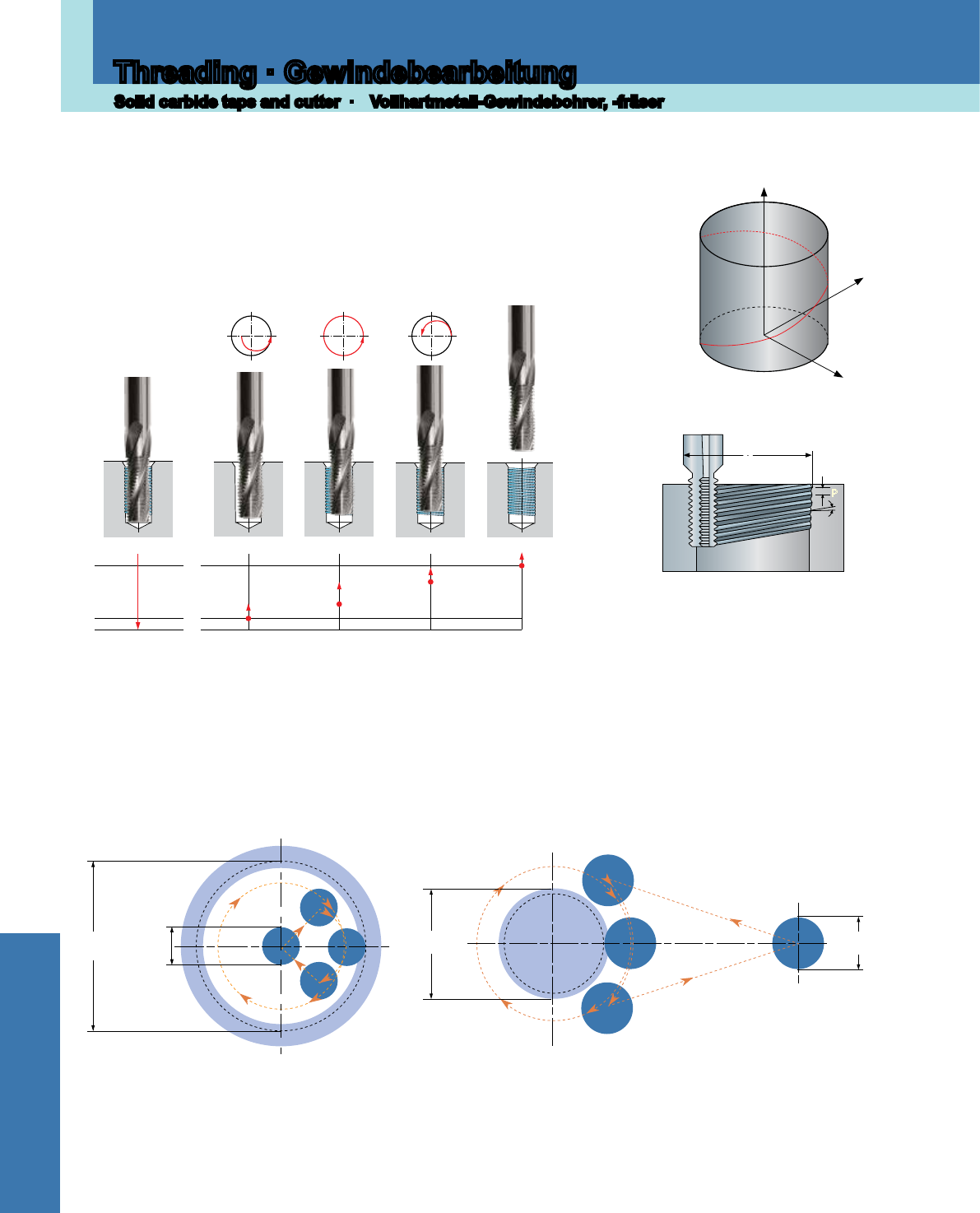 Threading · Gewindebearbeitung
Solid carbide taps and cutter · Vollhartmetall-Gewindebohrer, -fräser

P